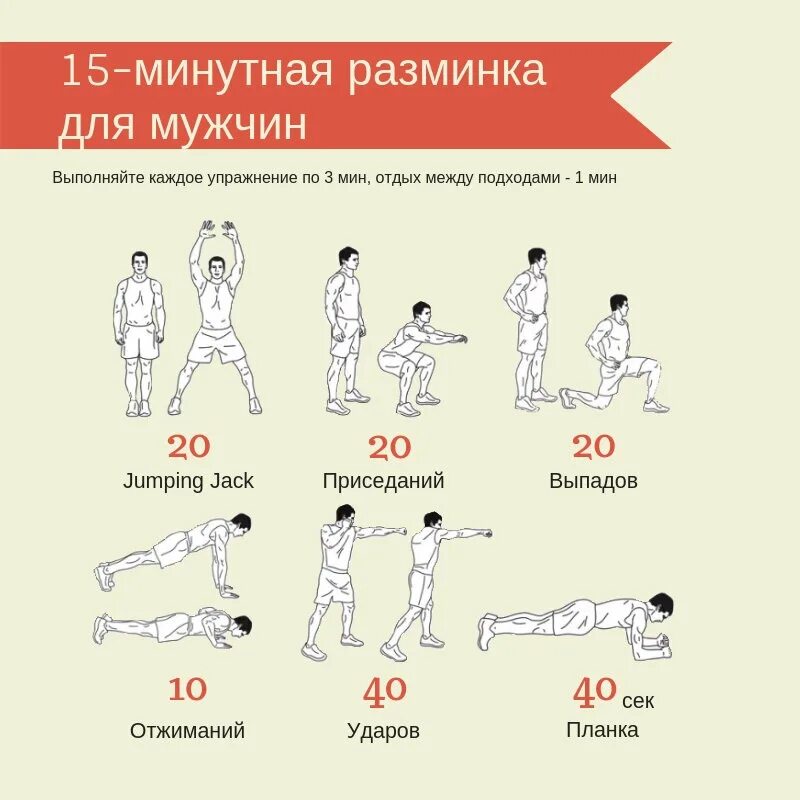 15-минутная разминка для мужчин

Выполняйте каждое упражнение по 3 мин, отдых между подходами - 1 мин

20
Jumping Jack

20
Приседаний

20
Выпадов

10
Отжиманий

40
Ударов

40 сек
Планка