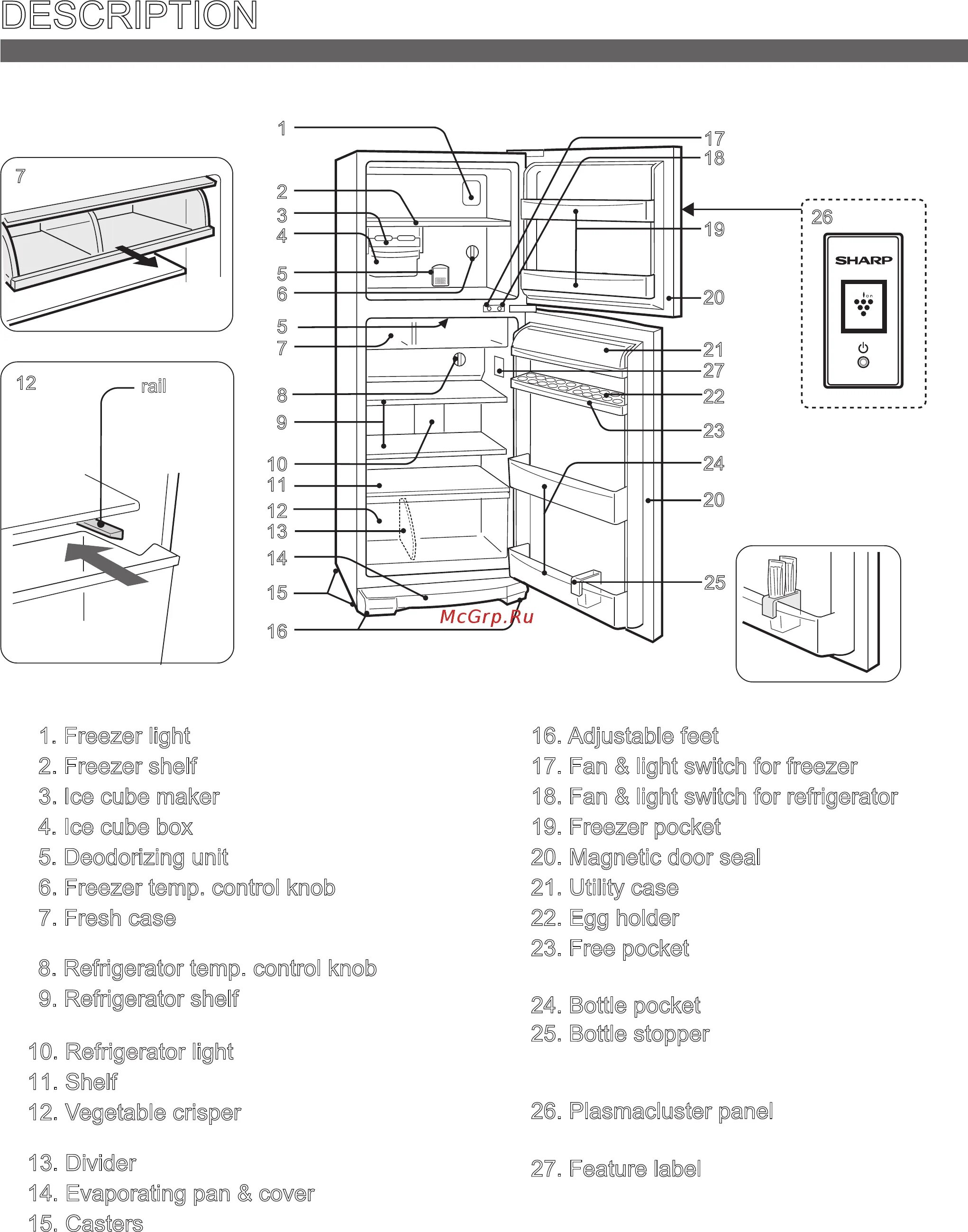 DESCRIPTION

7

12

rail

1
2
3
4
5
6
5
7
8
9
10
11
12
13
14
15
16

17
18
19
20
21
27
22
23
24
20
25

26

SHARP

Ion

McGrp.Ru

1. Freezer light
2. Freezer shelf
3. Ice cube maker
4. Ice cube box
5. Deodorizing unit
6. Freezer temp. control knob
7. Fresh case

8. Refrigerator temp. control knob
9. Refrigerator shelf

10. Refrigerator light
11. Shelf
12. Vegetable crisper

13. Divider
14. Evaporating pan & cover
15. Casters

16. Adjustable feet
17. Fan & light switch for freezer
18. Fan & light switch for refrigerator
19. Freezer pocket
20. Magnetic door seal
21. Utility case
22. Egg holder
23. Free pocket

24. Bottle pocket
25. Bottle stopper

26. Plasmacluster panel

27. Feature label