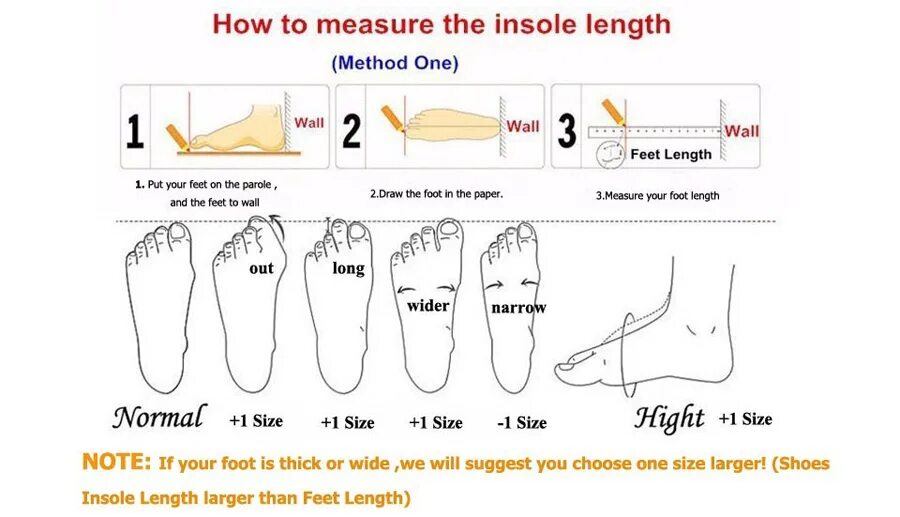 How to measure the insole length

(Method One)

1 Wall

2 Wall

3 Wall

Feet Length

1. Put your feet on the parole , and the feet to wall

2.Draw the foot in the paper.

3.Measure your foot length

out

long

wider

narrow

Normal

+1 Size

+1 Size

+1 Size

-1 Size

Hight +1 Size

NOTE: If your foot is thick or wide ,we will suggest you choose one size larger! (Shoes Insole Length larger than Feet Length)