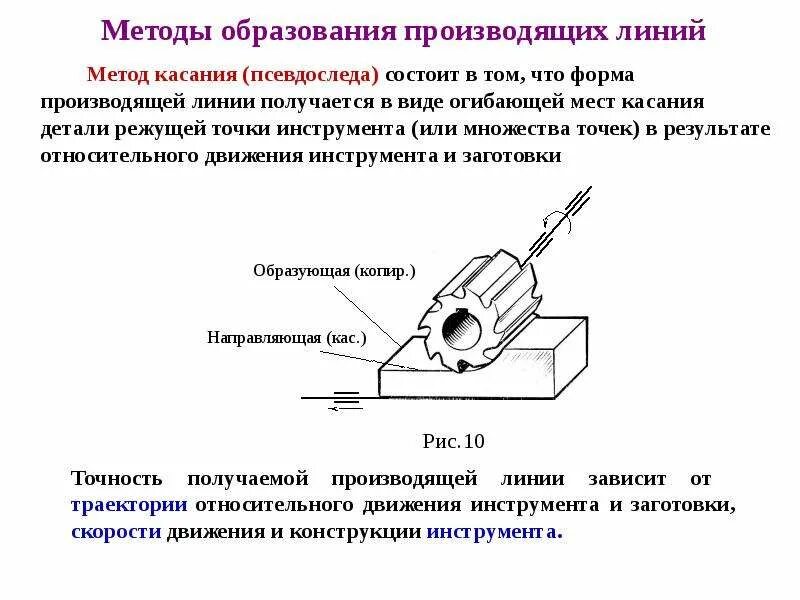 Методы образования производящих линий

Метод касания (псевдоследа) состоит в том, что форма производящей линии получается в виде огибающей мест касания детали режущей точки инструмента (или множества точек) в результате относительного движения инструмента и заготовки

Образующая (копир.)

Направляющая (кас.)

Рис.10

Точность получаемой производящей линии зависит от траектории относительного движения инструмента и заготовки, скорости движения и конструкции инструмента.