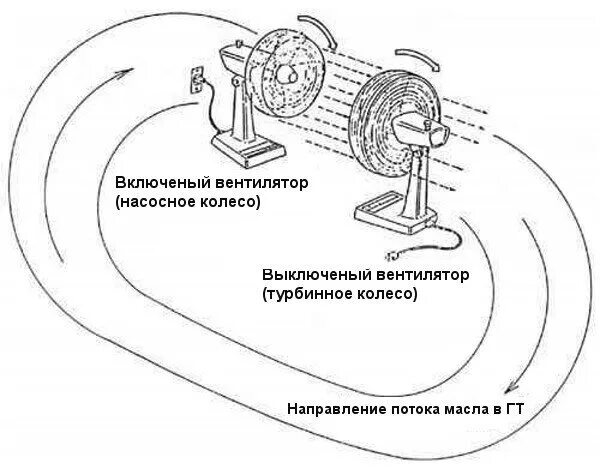 Включеный вентилятор
(насосное колесо)

Выключеный вентилятор
(турбинное колесо)

Направление потока масла в ГТ