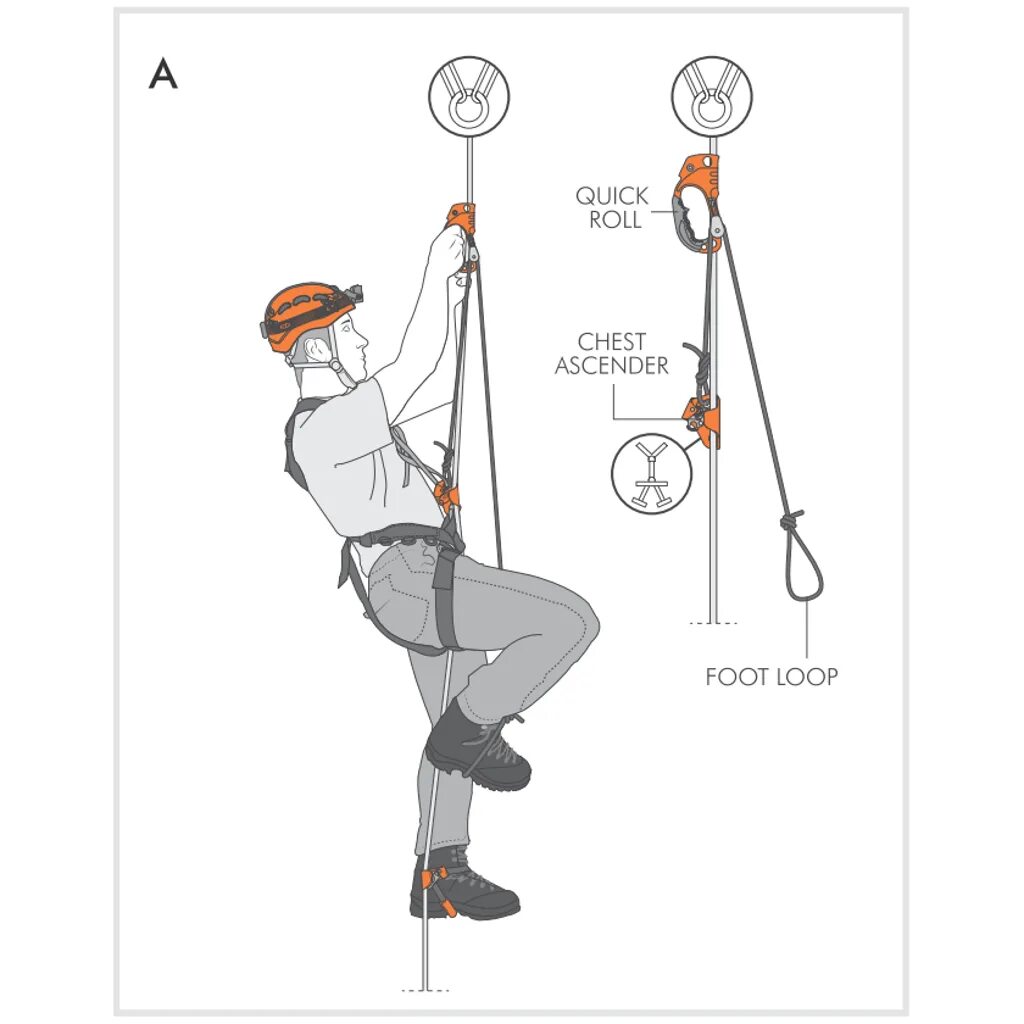 A

QUICK ROLL

CHEST ASCENDER

FOOT LOOP