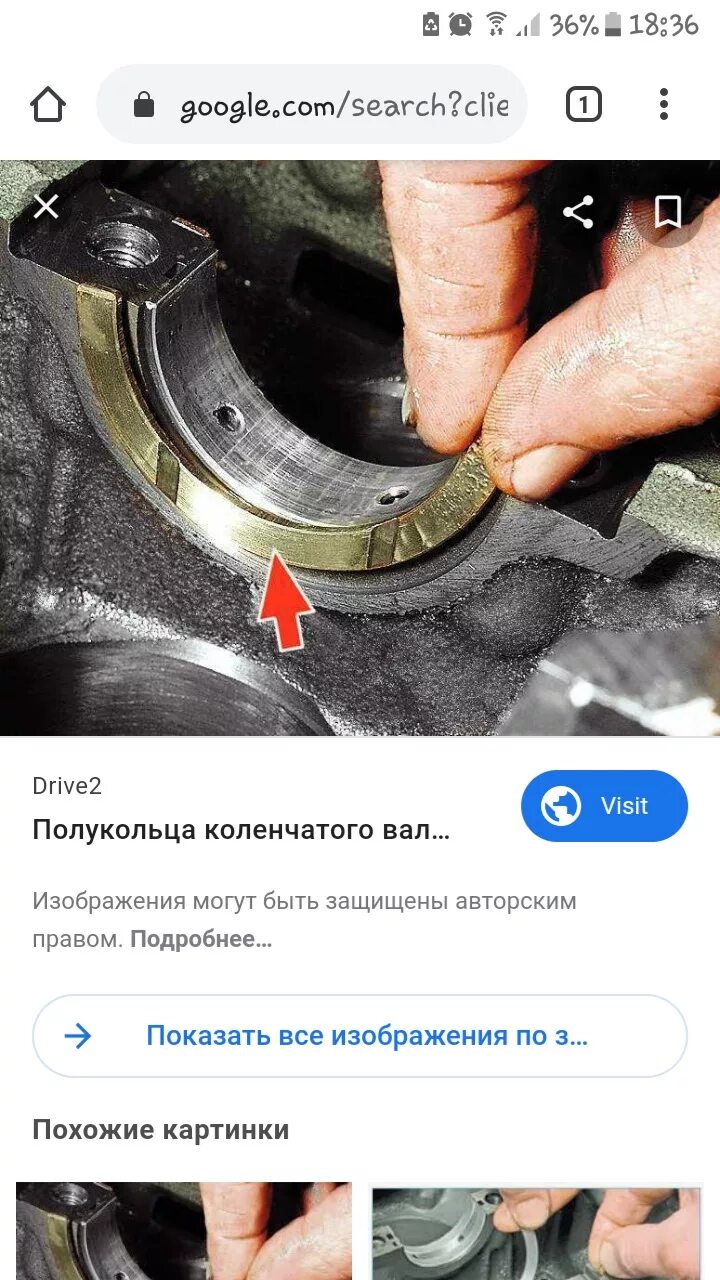 36% 18:36

google.com/search?clie

1

Drive2

Полукольца коленчатого вал…

Visit

Изображения могут быть защищены авторским правом. Подробнее…

Показать все изображения по з…

Похожие картинки