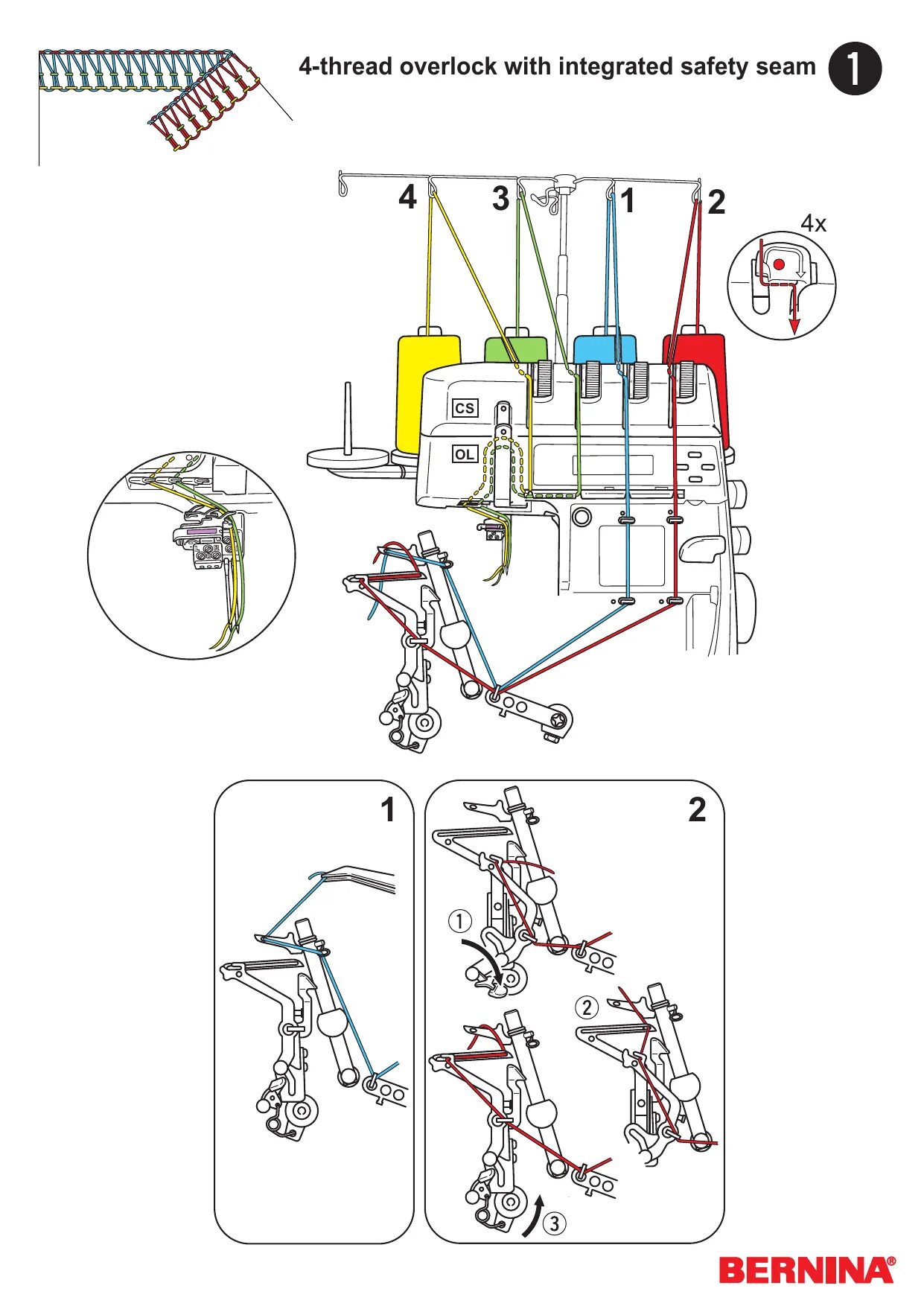 4-thread overlock with integrated safety seam 1

4 3 1 2

4x

CS

OL

1

2

①

②

③

BERNINA®