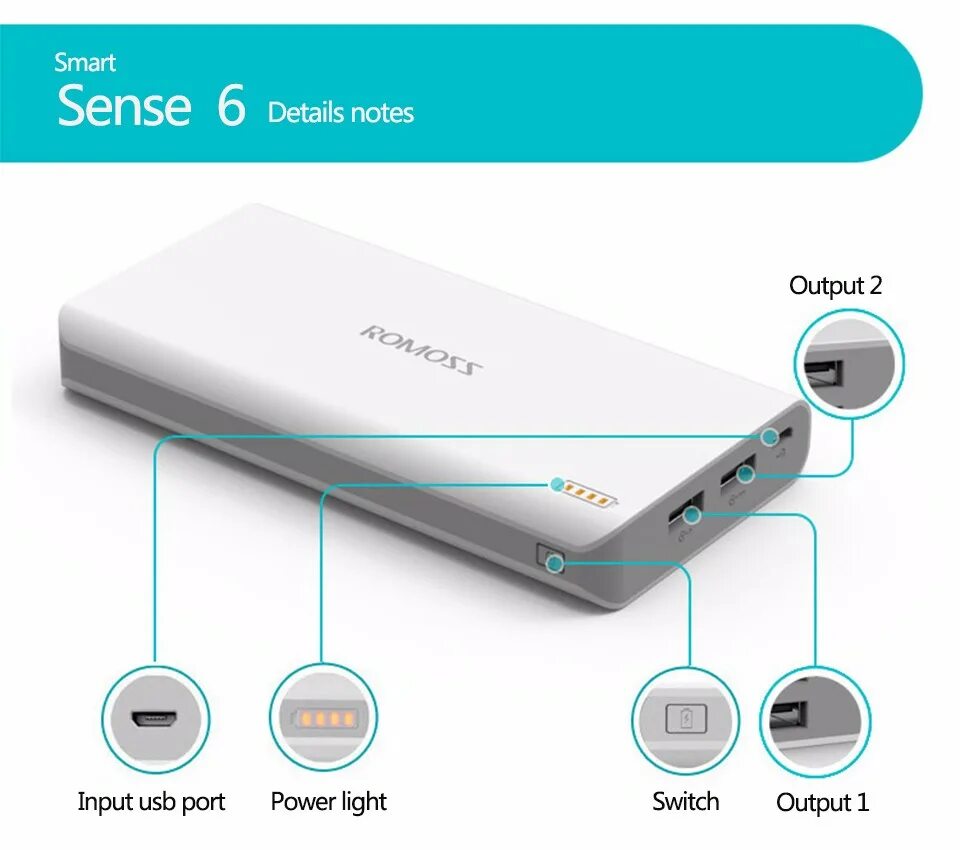 Smart
Sense 6 Details notes

ROMOSS

Output 2

Input usb port

Power light

Switch

Output 1