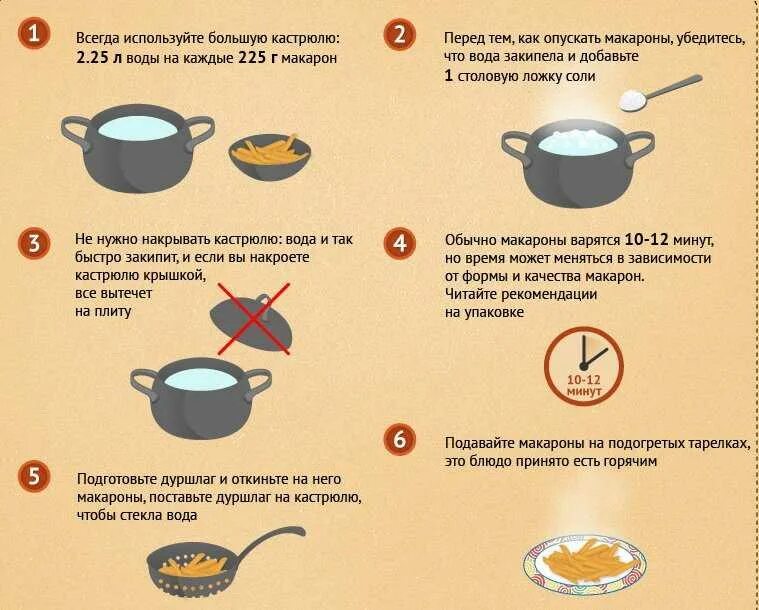 1

Всегда используйте большую кастрюлю: 2.25 л воды на каждые 225 г макарон

2

Перед тем, как опускать макароны, убедитесь, что вода закипела и добавьте 1 столовую ложку соли

3

Не нужно накрывать кастрюлю: вода и так быстро закипит, и если вы накроете кастрюлю крышкой, все вытечет на плиту

4

Обычно макароны варятся 10-12 минут, но время может меняться в зависимости от формы и качества макарон. Читайте рекомендации на упаковке

10-12 минут

5

Подготовьте дуршлаг и откиньте на него макароны, поставьте дуршлаг на кастрюлю, чтобы стекла вода

6

Подавайте макароны на подогретых тарелках, это блюдо принято есть горячим