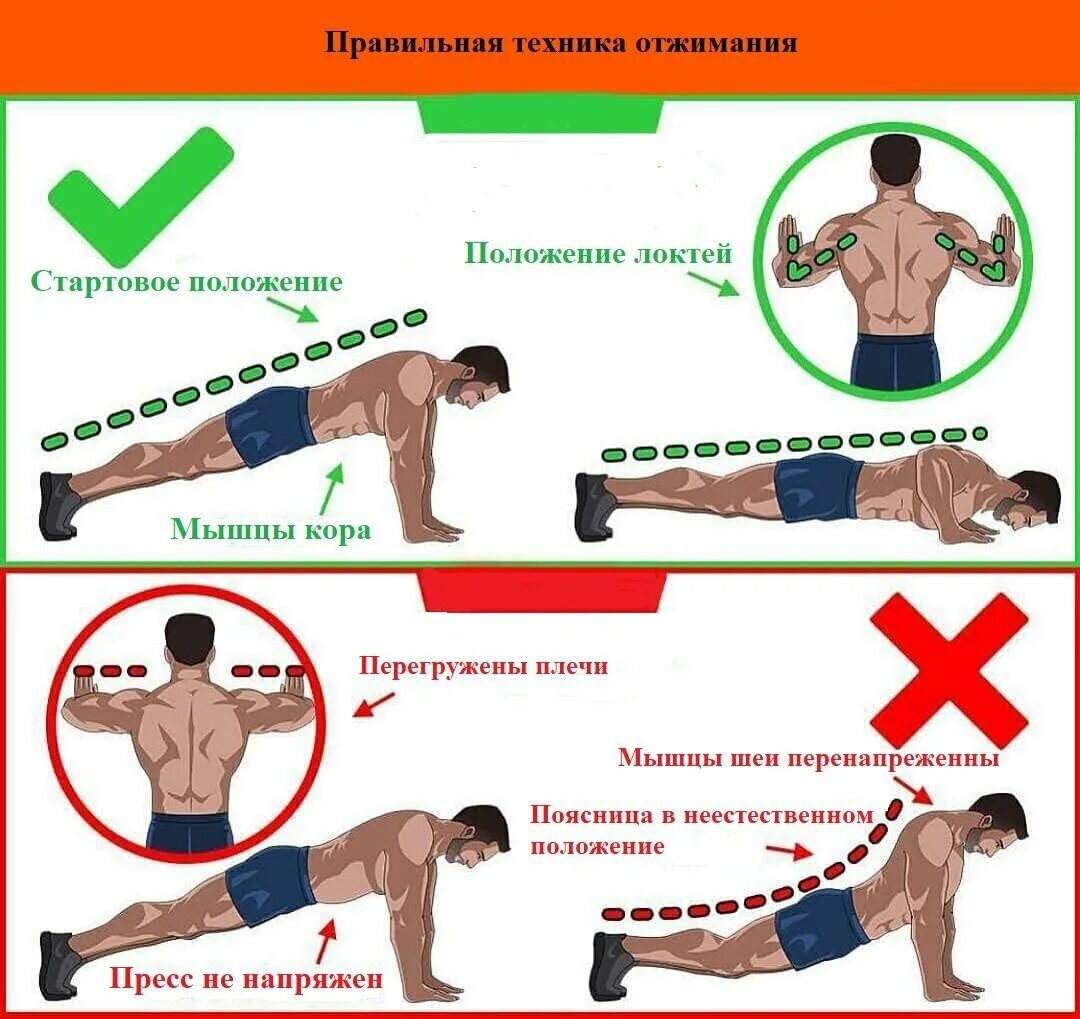 Правильная техника отжимания

Стартовое положение

Положение локтей

Мышцы кора

Перегружены плечи

Мышцы шеи перенапреженны

Поясница в неестественном положение

Пресс не напряжен