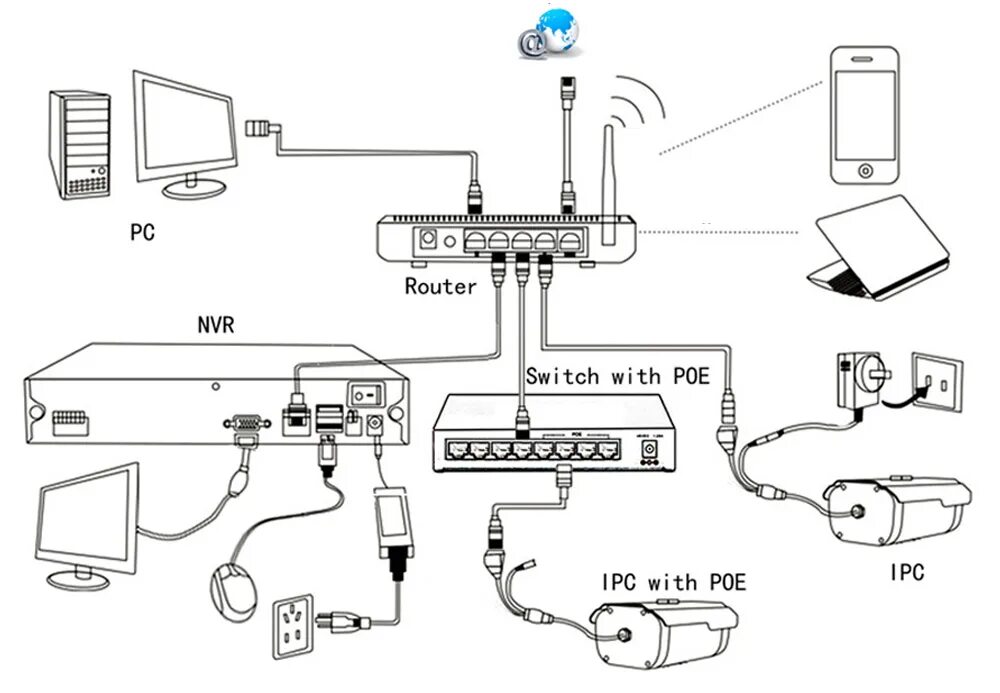 PC

Router

NVR

Switch with POE

POE

IPC with POE

IPC