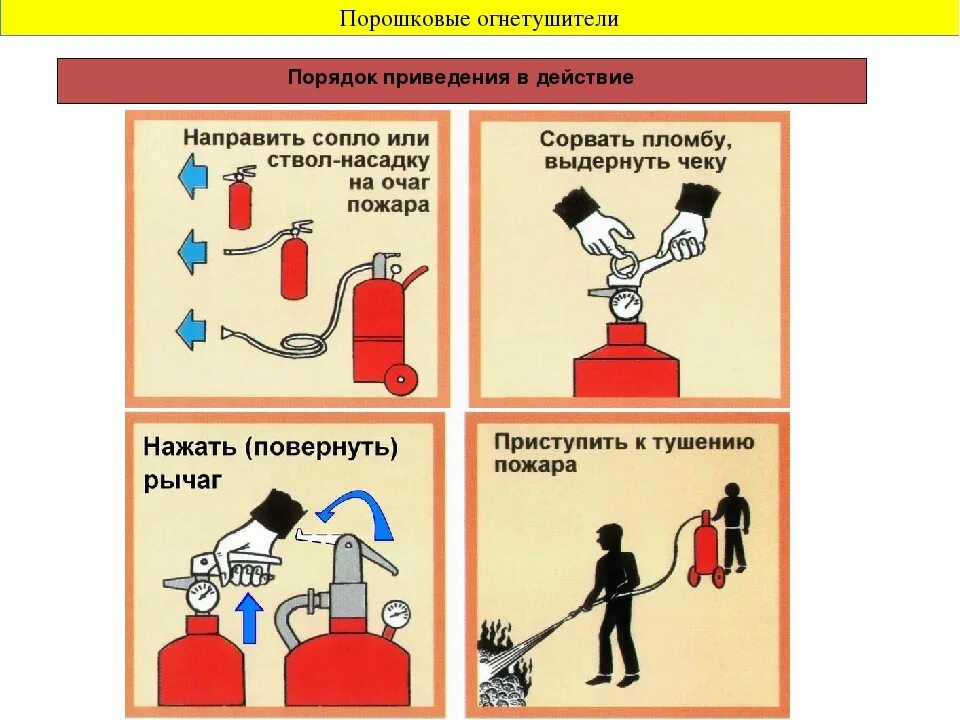 Порошковые огнетушители

Порядок приведения в действие

Направить сопло или ствол-насадку на очаг пожара

Сорвать пломбу, выдернуть чеку

Нажать (повернуть) рычаг

Приступить к тушению пожара