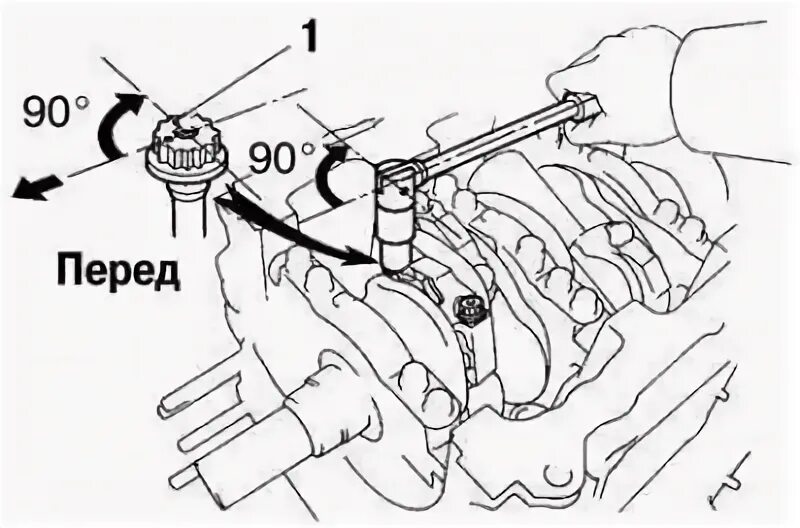 1
90°
90°
Перед