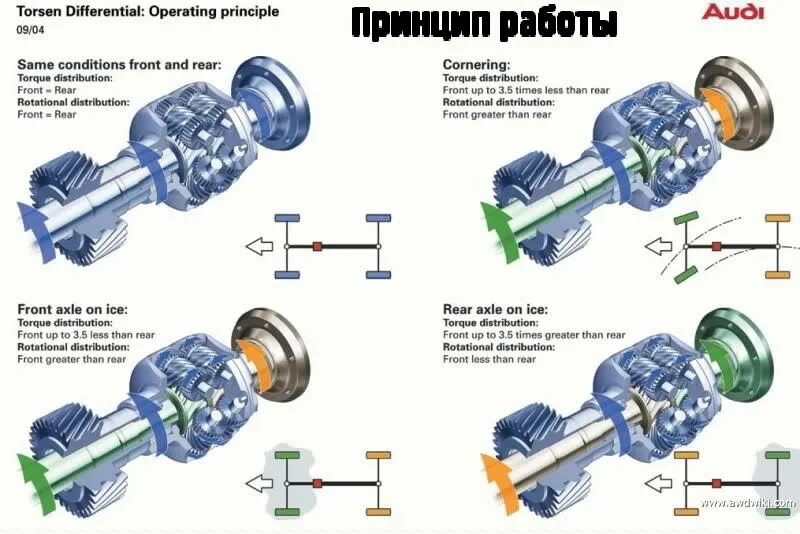 Torsen Differential: Operating principle
09/04

Принцип работы

Audi

Same conditions front and rear:
Torque distribution:
Front = Rear
Rotational distribution:
Front = Rear

Cornering:
Torque distribution:
Front up to 3.5 times less than rear
Rotational distribution:
Front greater than rear

Front axle on ice:
Torque distribution:
Front up to 3.5 less than rear
Rotational distribution:
Front greater than rear

Rear axle on ice:
Torque distribution:
Front up to 3.5 times greater than rear
Rotational distribution:
Front less than rear

www.awdwiki.com