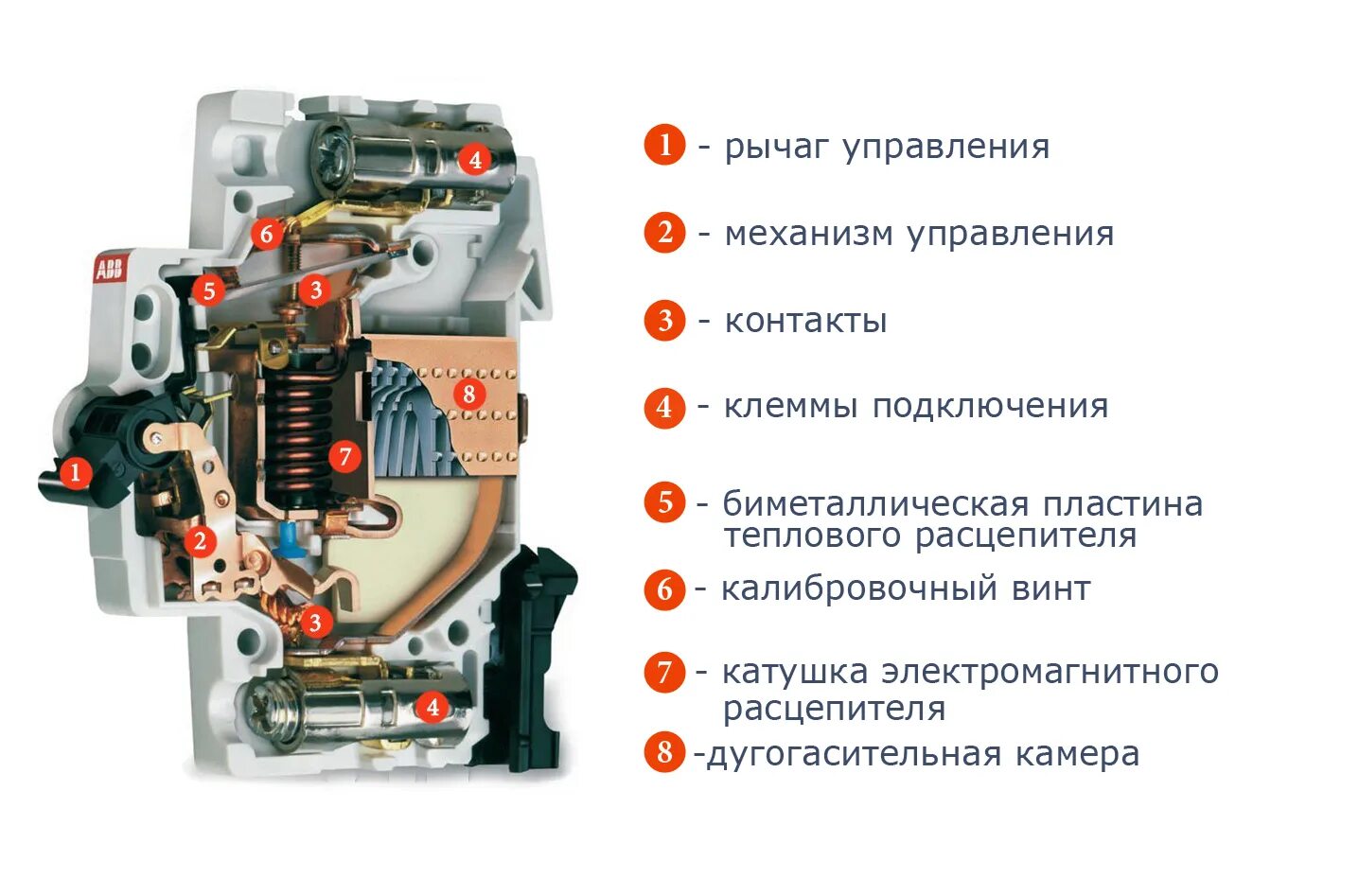 ABB

4

6

5

3

8

1

7

2

3

4

1 - рычаг управления

2 - механизм управления

3 - контакты

4 - клеммы подключения

5 - биметаллическая пластина теплового расцепителя

6 - калибровочный винт

7 - катушка электромагнитного расцепителя

8 -дугогасительная камера