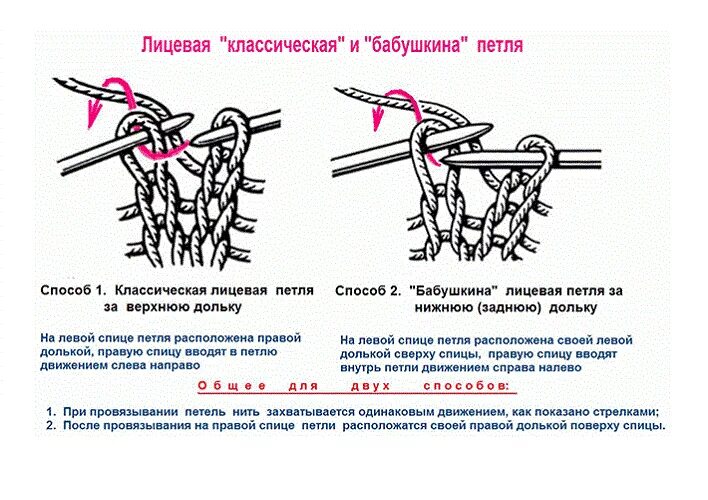 Лицевая "классическая" и "бабушкина" петля

Способ 1. Классическая лицевая петля за верхнюю дольку

На левой спице петля расположена правой долькой, правую спицу вводят в петлю движением слева направо

Способ 2. "Бабушкина" лицевая петля за нижнюю (заднюю) дольку

На левой спице петля расположена своей левой долькой сверху спицы, правую спицу вводят внутрь петли движением справа налево

Общее для двух способов:

1. При провязывании петель нить захватывается одинаковым движением, как показано стрелками;
2. После провязывания на правой спице петли расположатся своей правой долькой поверху спицы.