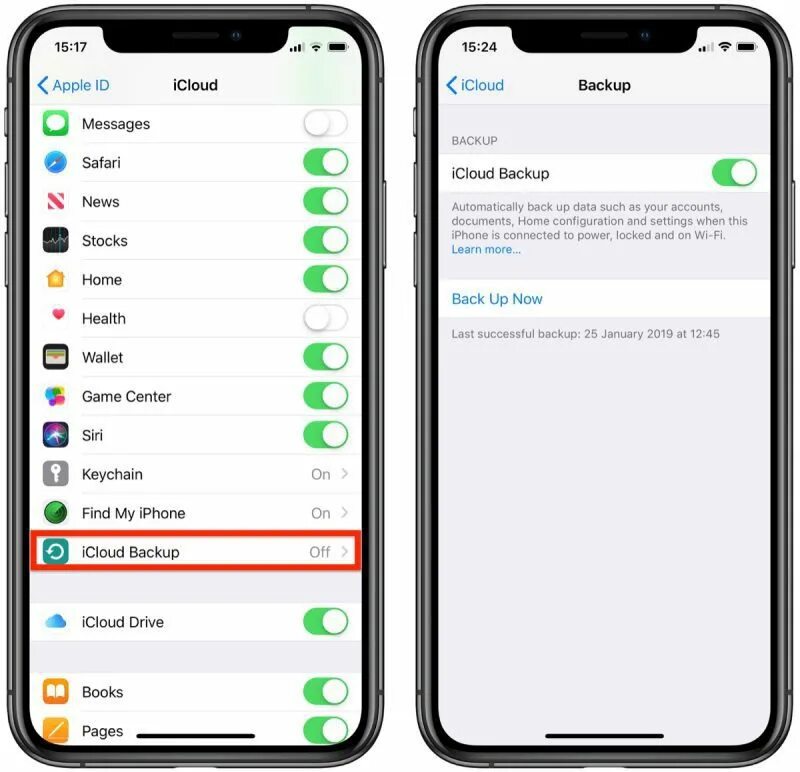 15:17

Apple ID iCloud

Messages

Safari

News

Stocks

Home

Health

Wallet

Game Center

Siri

Keychain On

Find My iPhone On

iCloud Backup Off

iCloud Drive

Books

Pages

15:24

iCloud Backup

BACKUP

iCloud Backup

Automatically back up data such as your accounts, documents, Home configuration and settings when this iPhone is connected to power, locked and on Wi-Fi. Learn more...

Back Up Now

Last successful backup: 25 January 2019 at 12:45