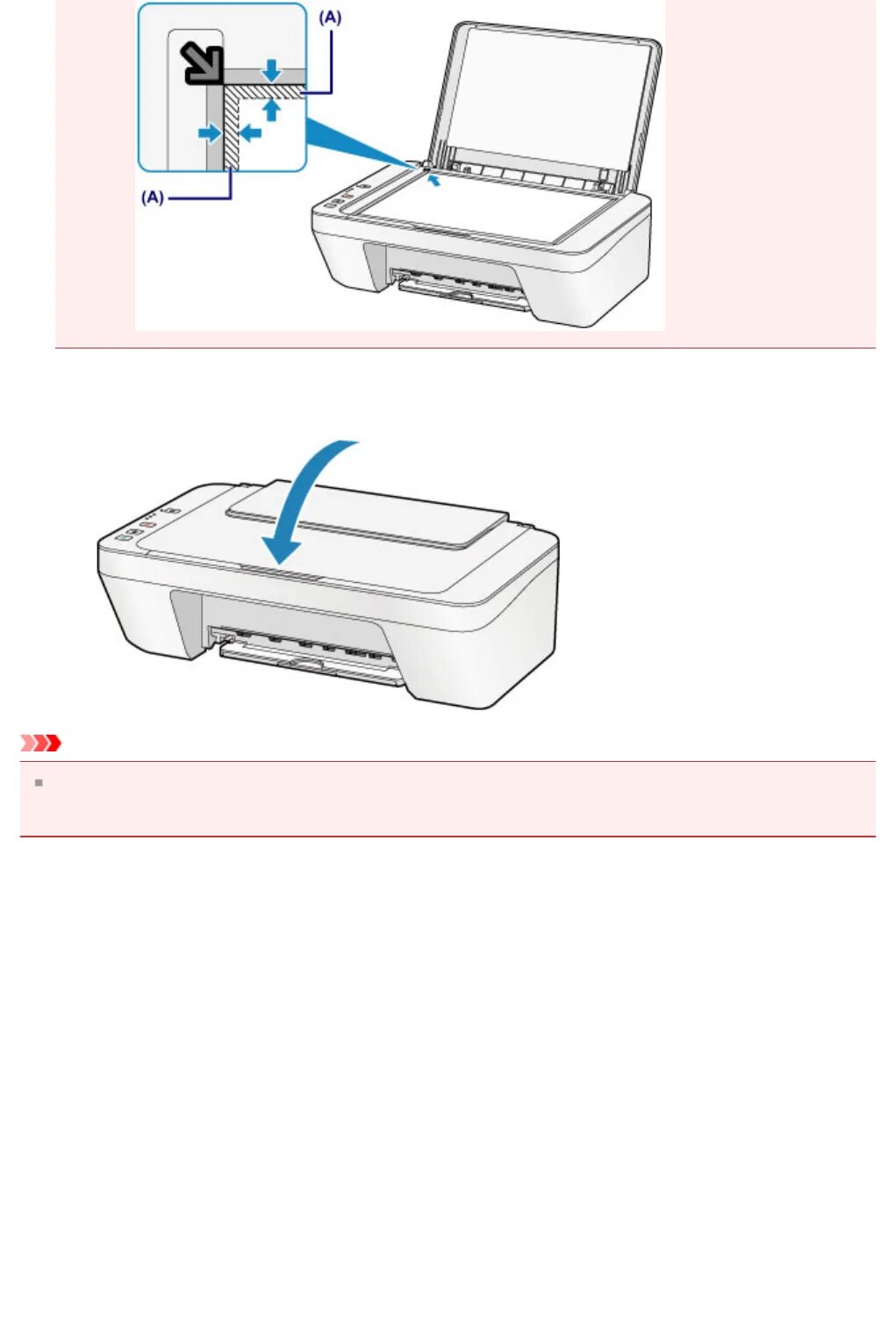 (A)

(A)