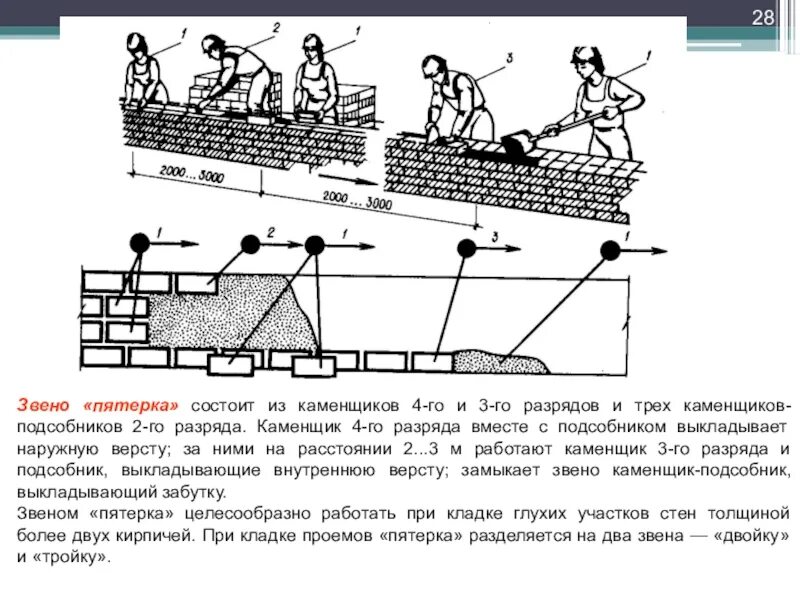 28

1 2 1 3 1

2000...3000

2000...3000

1 2 1 3 1

Звено «пятерка» состоит из каменщиков 4-го и 3-го разрядов и трех каменщиков-подсобников 2-го разряда. Каменщик 4-го разряда вместе с подсобником выкладывает наружную версту; за ними на расстоянии 2...3 м работают каменщик 3-го разряда и подсобник, выкладывающие внутреннюю версту; замыкает звено каменщик-подсобник, выкладывающий забутку.
Звеном «пятерка» целесообразно работать при кладке глухих участков стен толщиной более двух кирпичей. При кладке проемов «пятерка» разделяется на два звена — «двойку» и «тройку».