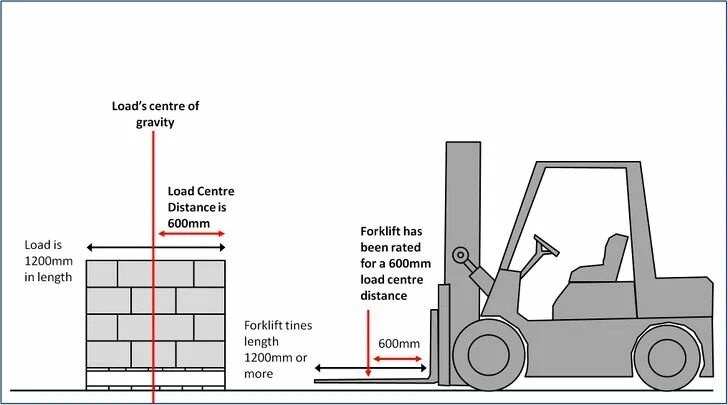 Load's centre of gravity

Load Centre Distance is 600mm

Load is 1200mm in length

Forklift has been rated for a 600mm load centre distance

Forklift tines length 1200mm or more

600mm