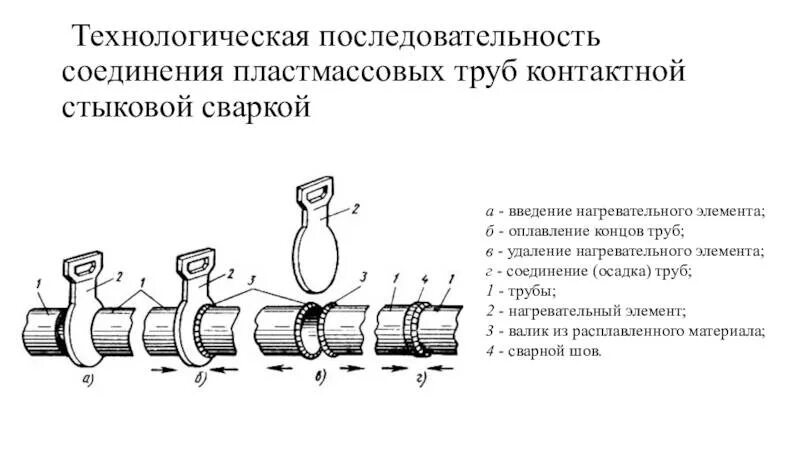 Технологическая последовательность соединения пластмассовых труб контактной стыковой сваркой

2

1 2 1

2 3

3

1 4 1

а) б) в) г)

а - введение нагревательного элемента;
б - оплавление концов труб;
в - удаление нагревательного элемента;
г - соединение (осадка) труб;
1 - трубы;
2 - нагревательный элемент;
3 - валик из расплавленного материала;
4 - сварной шов.