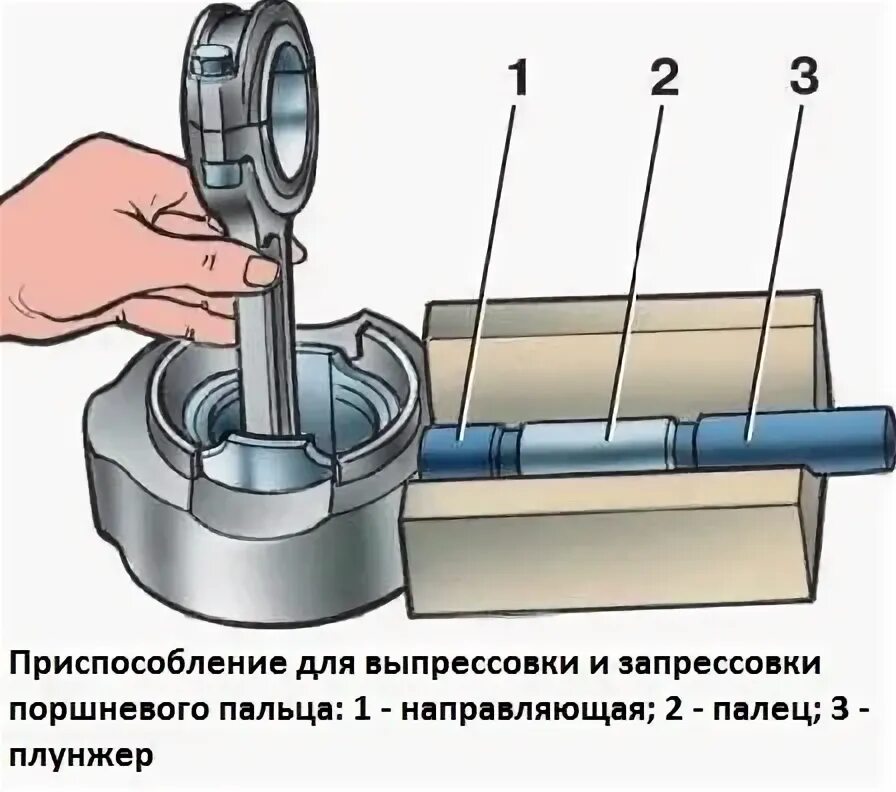 1 2 3

Приспособление для выпрессовки и запрессовки поршневого пальца: 1 - направляющая; 2 - палец; 3 - плунжер