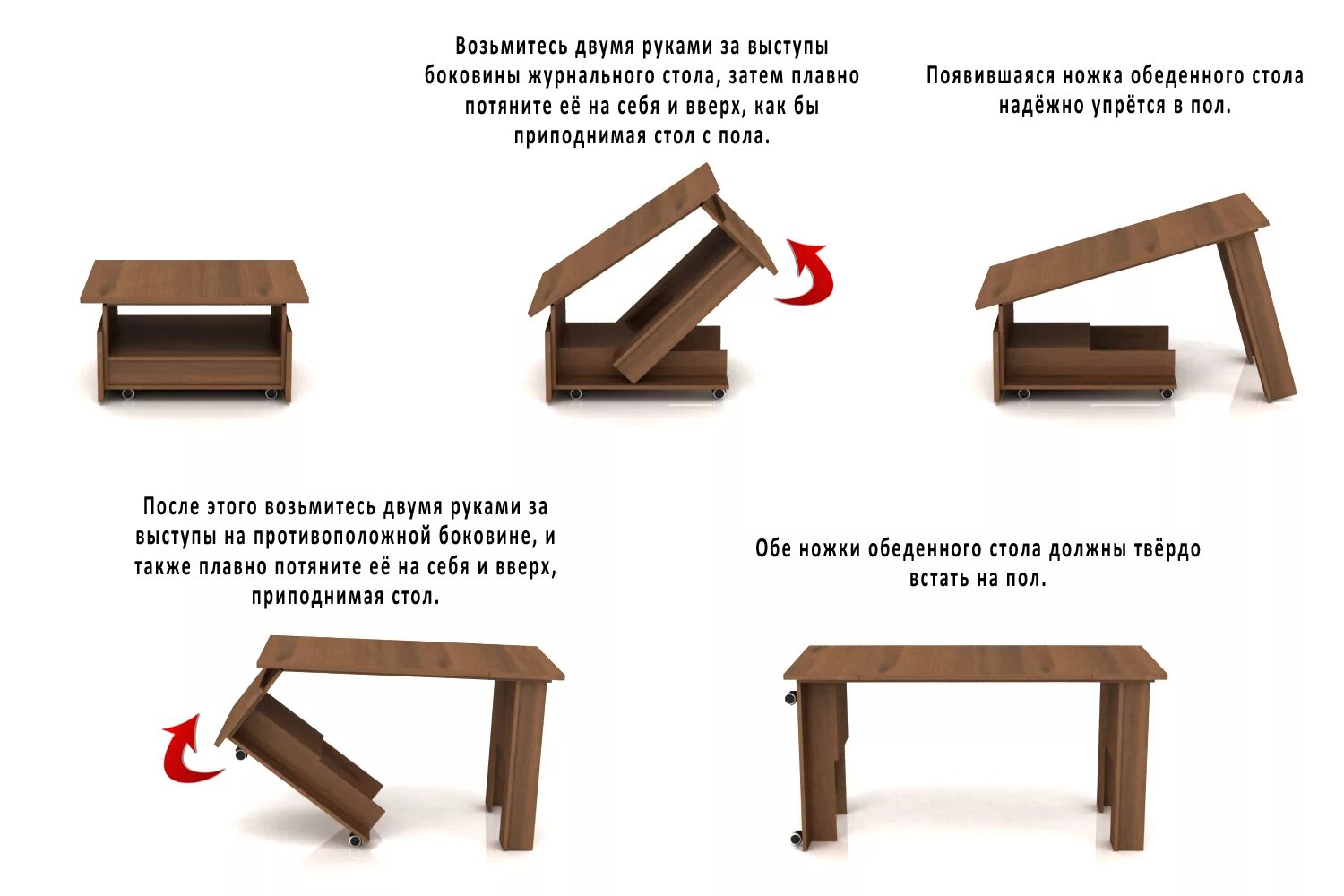 Возьмитесь двумя руками за выступы боковины журнального стола, затем плавно потяните её на себя и вверх, как бы приподнимая стол с пола.

Появившаяся ножка обеденного стола надёжно упрётся в пол.

После этого возьмитесь двумя руками за выступы на противоположной боковине, и также плавно потяните её на себя и вверх, приподнимая стол.

Обе ножки обеденного стола должны твёрдо встать на пол.