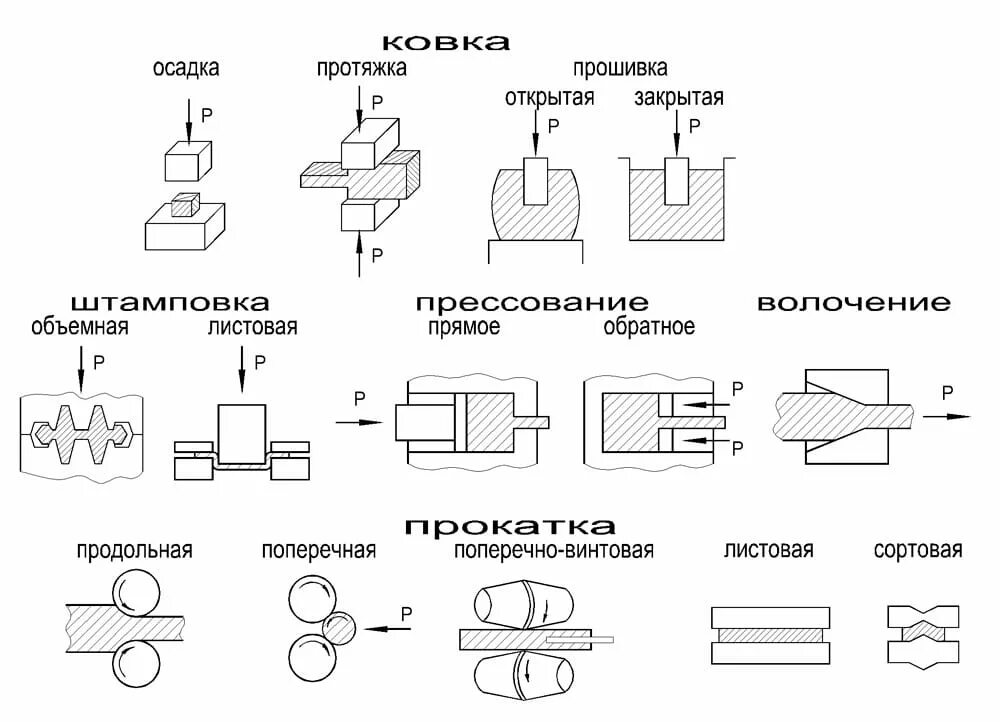 ковка

осадка

P

протяжка

P

P

прошивка

открытая

P

закрытая

P

штамповка

объемная

P

листовая

P

прессование

прямое

P

обратное

P

P

волочение

P

прокатка

продольная

поперечная

P

поперечно-винтовая

листовая

сортовая