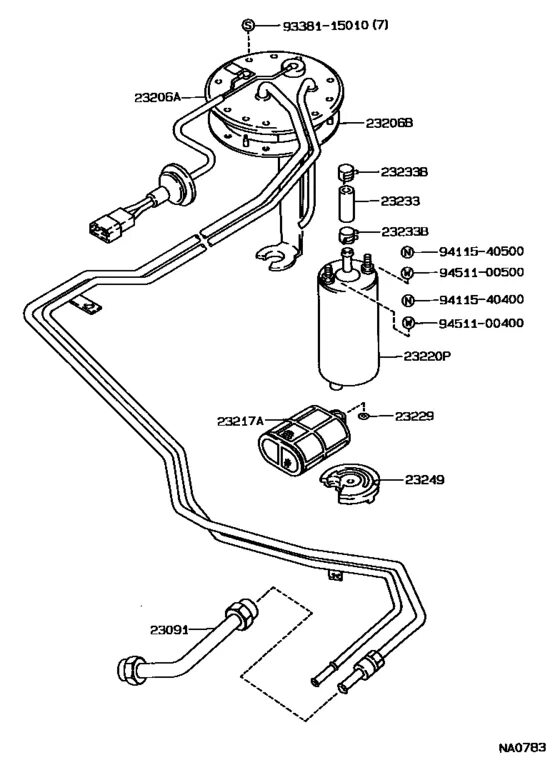 S 93381-15010 (7)

23206A

23206B

23233B

23233

23233B

N 94115-40500

W 94511-00500

N 94115-40400

W 94511-00400

23220P

23217A

23229

23249

23091

NA0783