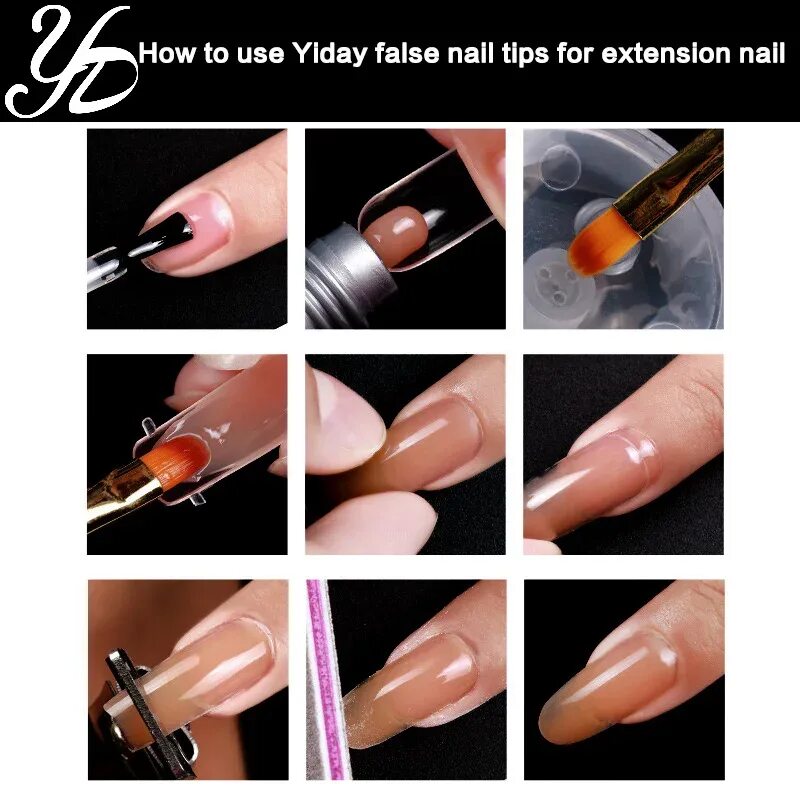 YD
How to use Yiday false nail tips for extension nail