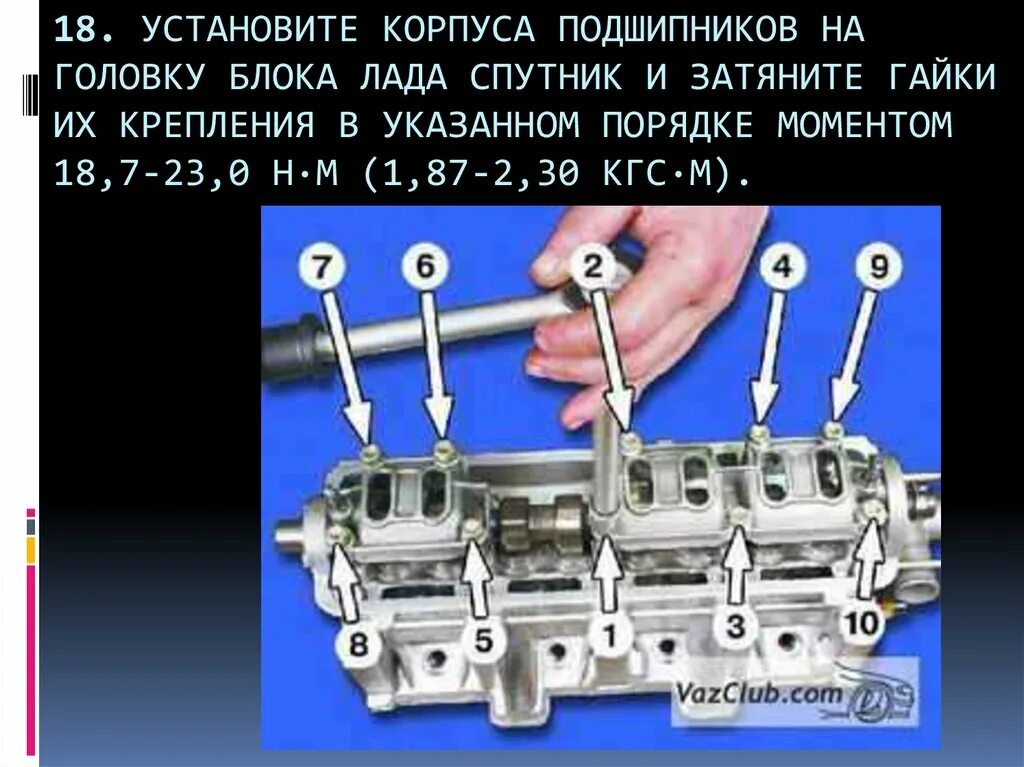 18. УСТАНОВИТЕ КОРПУСА ПОДШИПНИКОВ НА ГОЛОВКУ БЛОКА ЛАДА СПУТНИК И ЗАТЯНИТЕ ГАЙКИ ИХ КРЕПЛЕНИЯ В УКАЗАННОМ ПОРЯДКЕ МОМЕНТОМ 18,7-23,0 Н·М (1,87-2,30 КГС·М).

7
6
2
4
9
8
5
1
3
10
VazClub.com