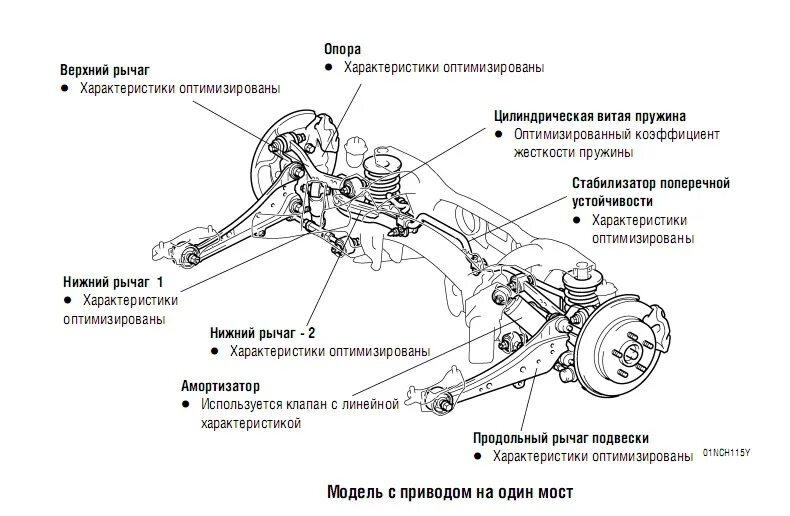 Опора
● Характеристики оптимизированы

Верхний рычаг
● Характеристики оптимизированы

Цилиндрическая витая пружина
● Оптимизированный коэффициент жесткости пружины

Стабилизатор поперечной устойчивости
● Характеристики оптимизированы

Нижний рычаг 1
● Характеристики оптимизированы

Нижний рычаг - 2
● Характеристики оптимизированы

Амортизатор
● Используется клапан с линейной характеристикой

Продольный рычаг подвески
● Характеристики оптимизированы

01NCH115Y

Модель с приводом на один мост