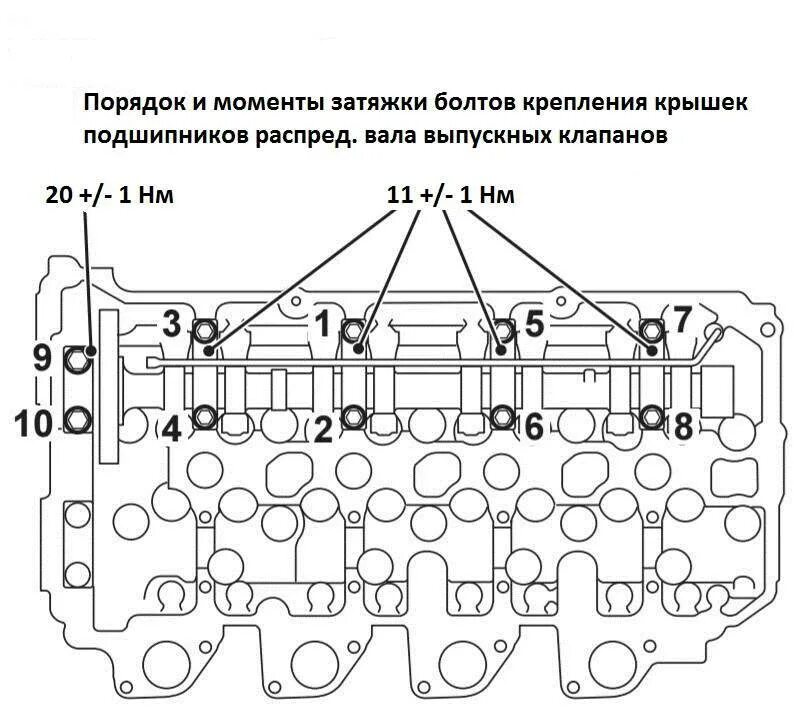 Порядок и моменты затяжки болтов крепления крышек подшипников распред. вала выпускных клапанов

20 +/- 1 Нм

11 +/- 1 Нм

3
1
5
7
9
10
4
2
6
8