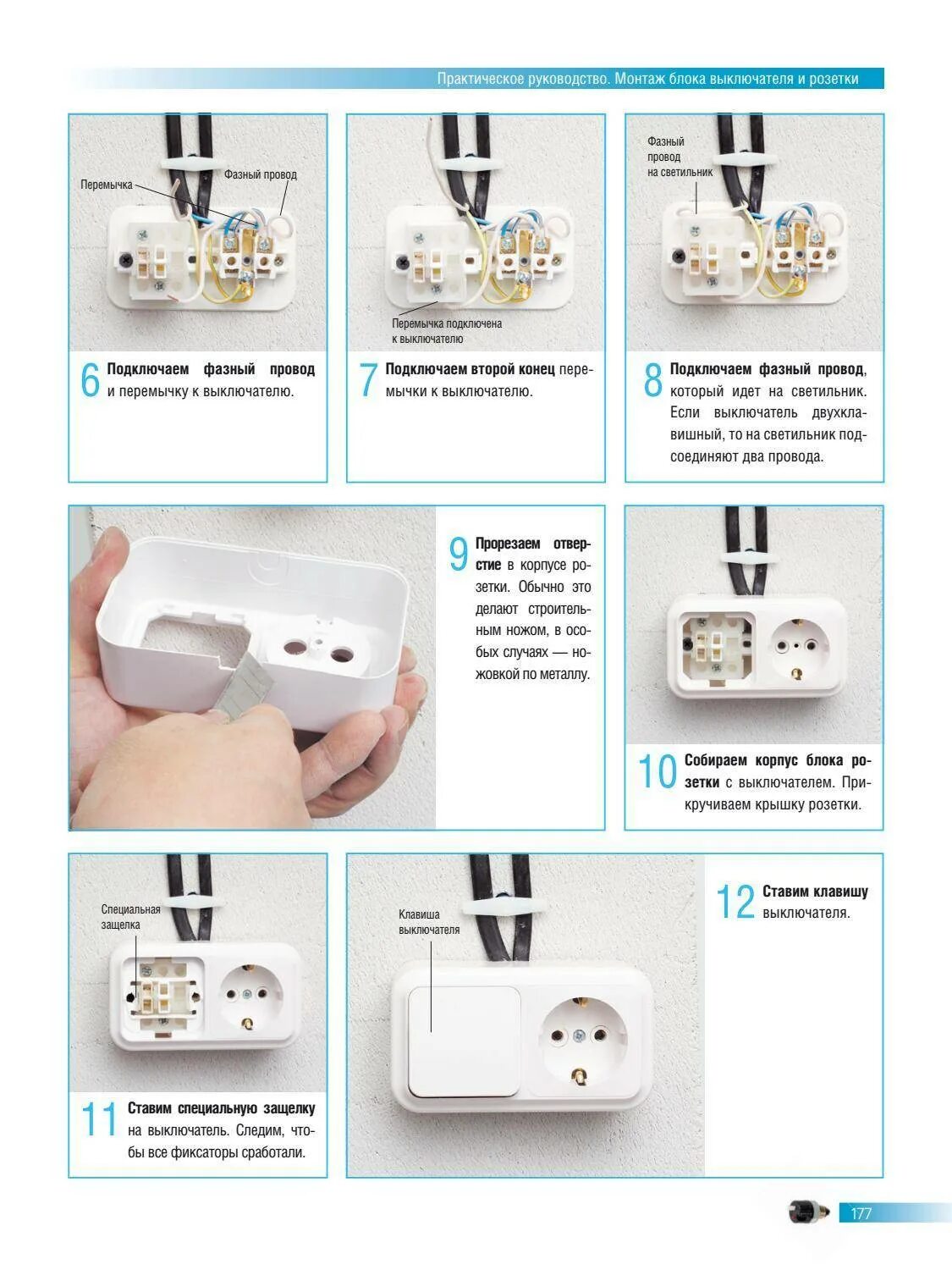 Практическое руководство. Монтаж блока выключателя и розетки

Перемычка
Фазный провод

6 Подключаем фазный провод и перемычку к выключателю.

Перемычка подключена к выключателю

7 Подключаем второй конец перемычки к выключателю.

Фазный провод на светильник

8 Подключаем фазный провод, который идет на светильник. Если выключатель двухклавишный, то на светильник подсоединяют два провода.

9 Прорезаем отверстие в корпусе розетки. Обычно это делают строительным ножом, в особых случаях — ножовкой по металлу.

10 Собираем корпус блока розетки с выключателем. Прикручиваем крышку розетки.

Специальная защелка

11 Ставим специальную защелку на выключатель. Следим, чтобы все фиксаторы сработали.

Клавиша выключателя

12 Ставим клавишу выключателя.

177