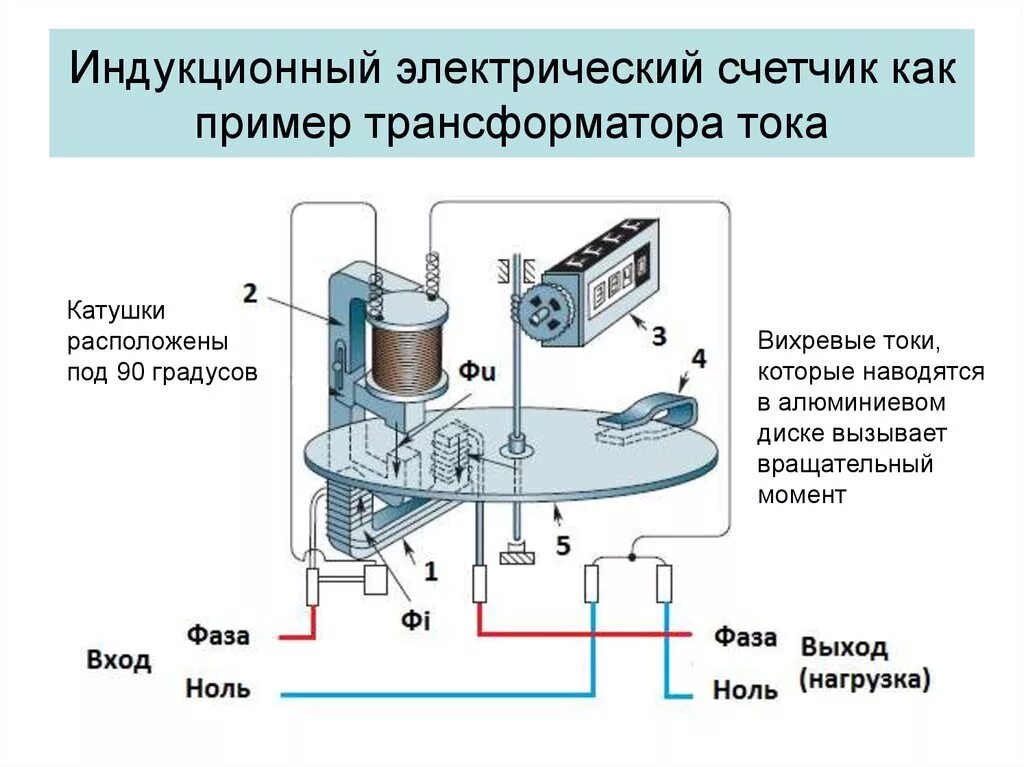 Индукционный электрический счетчик как пример трансформатора тока

Катушки расположены под 90 градусов

2

Фu

3

4

Вихревые токи, которые наводятся в алюминиевом диске вызывает вращательный момент

5

1

Фi

Вход

Фаза

Ноль

Фаза

Ноль

Выход (нагрузка)