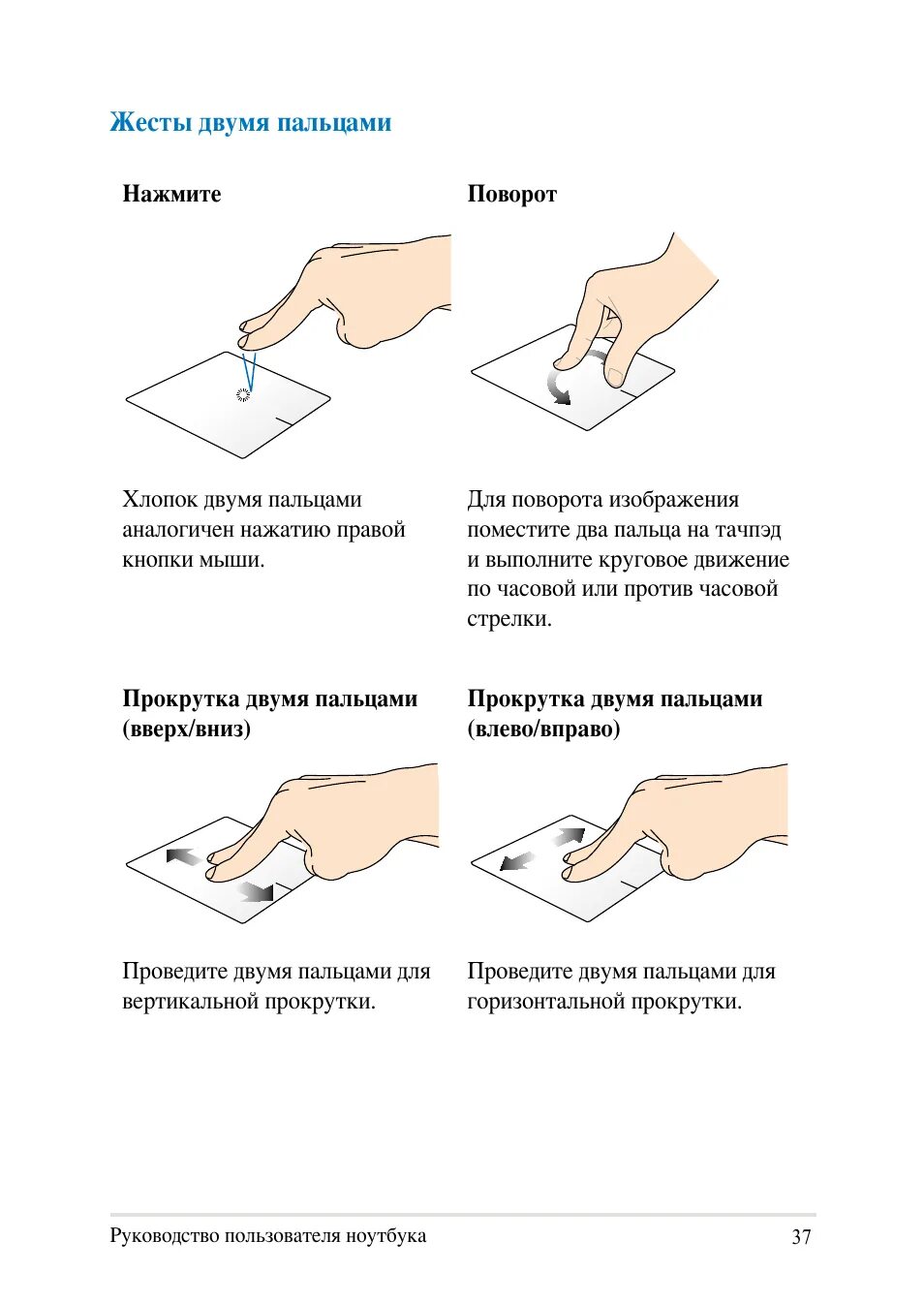 Жесты двумя пальцами

Нажмите

Хлопок двумя пальцами аналогичен нажатию правой кнопки мыши.

Поворот

Для поворота изображения поместите два пальца на тачпэд и выполните круговое движение по часовой или против часовой стрелки.

Прокрутка двумя пальцами (вверх/вниз)

Проведите двумя пальцами для вертикальной прокрутки.

Прокрутка двумя пальцами (влево/вправо)

Проведите двумя пальцами для горизонтальной прокрутки.

Руководство пользователя ноутбука

37