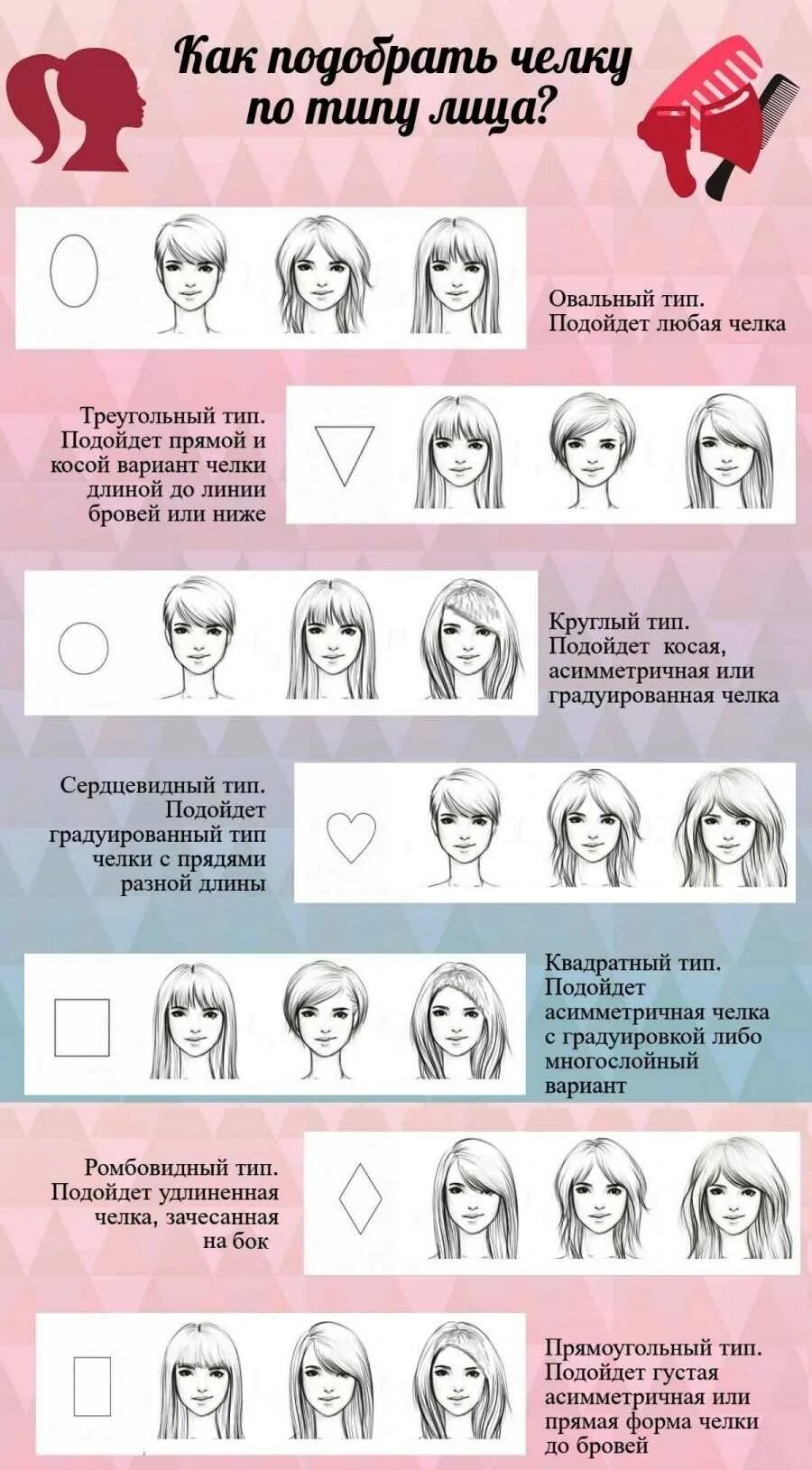 Как подобрать челку по типу лица?

Овальный тип. Подойдет любая челка

Треугольный тип. Подойдет прямой и косой вариант челки длиной до линии бровей или ниже

Круглый тип. Подойдет косая, асимметричная или градуированная челка

Сердцевидный тип. Подойдет градуированный тип челки с прядями разной длины

Квадратный тип. Подойдет асимметричная челка с градуировкой либо многослойный вариант

Ромбовидный тип. Подойдет удлиненная челка, зачесанная на бок

Прямоугольный тип. Подойдет густая асимметричная или прямая форма челки до бровей