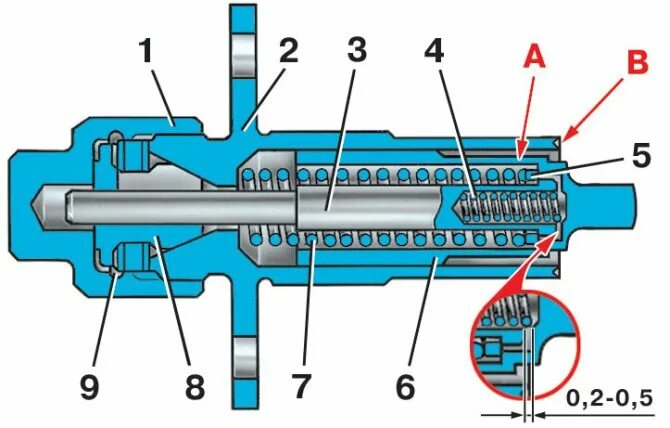 1
2
3
4
A
B
5
9
8
7
6
0,2-0,5