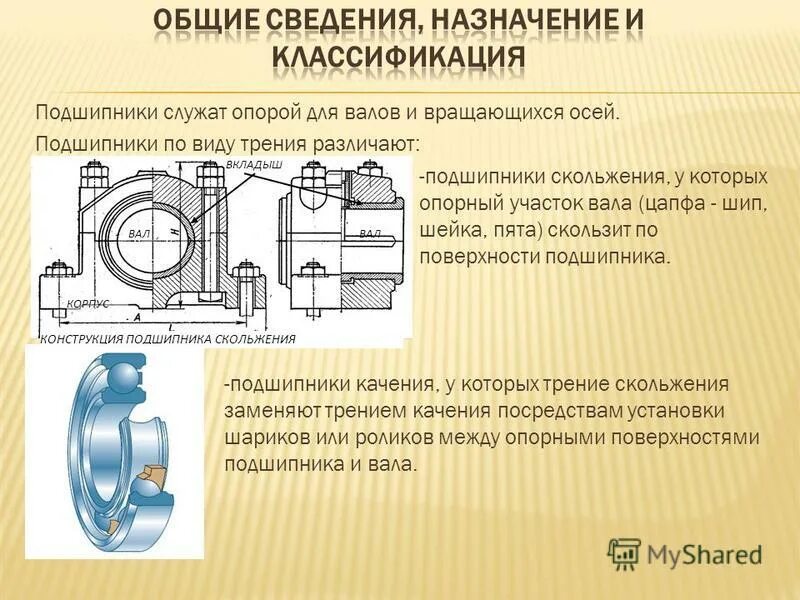 ОБЩИЕ СВЕДЕНИЯ, НАЗНАЧЕНИЕ И КЛАССИФИКАЦИЯ

Подшипники служат опорой для валов и вращающихся осей.

Подшипники по виду трения различают:

ВКЛАДЫШ

ВАЛ

H

ВАЛ

КОРПУС

A

L

КОНСТРУКЦИЯ ПОДШИПНИКА СКОЛЬЖЕНИЯ

-подшипники скольжения, у которых опорный участок вала (цапфа - шип, шейка, пята) скользит по поверхности подшипника.

-подшипники качения, у которых трение скольжения заменяют трением качения посредствам установки шариков или роликов между опорными поверхностями подшипника и вала.

MyShared