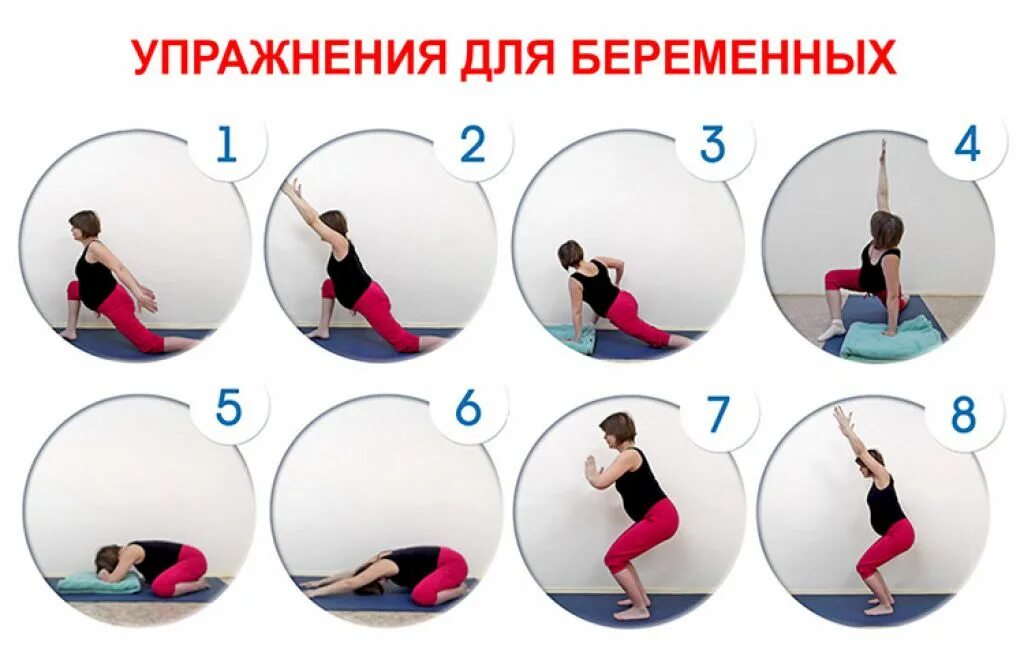 УПРАЖНЕНИЯ ДЛЯ БЕРЕМЕННЫХ

1

2

3

4

5

6

7

8