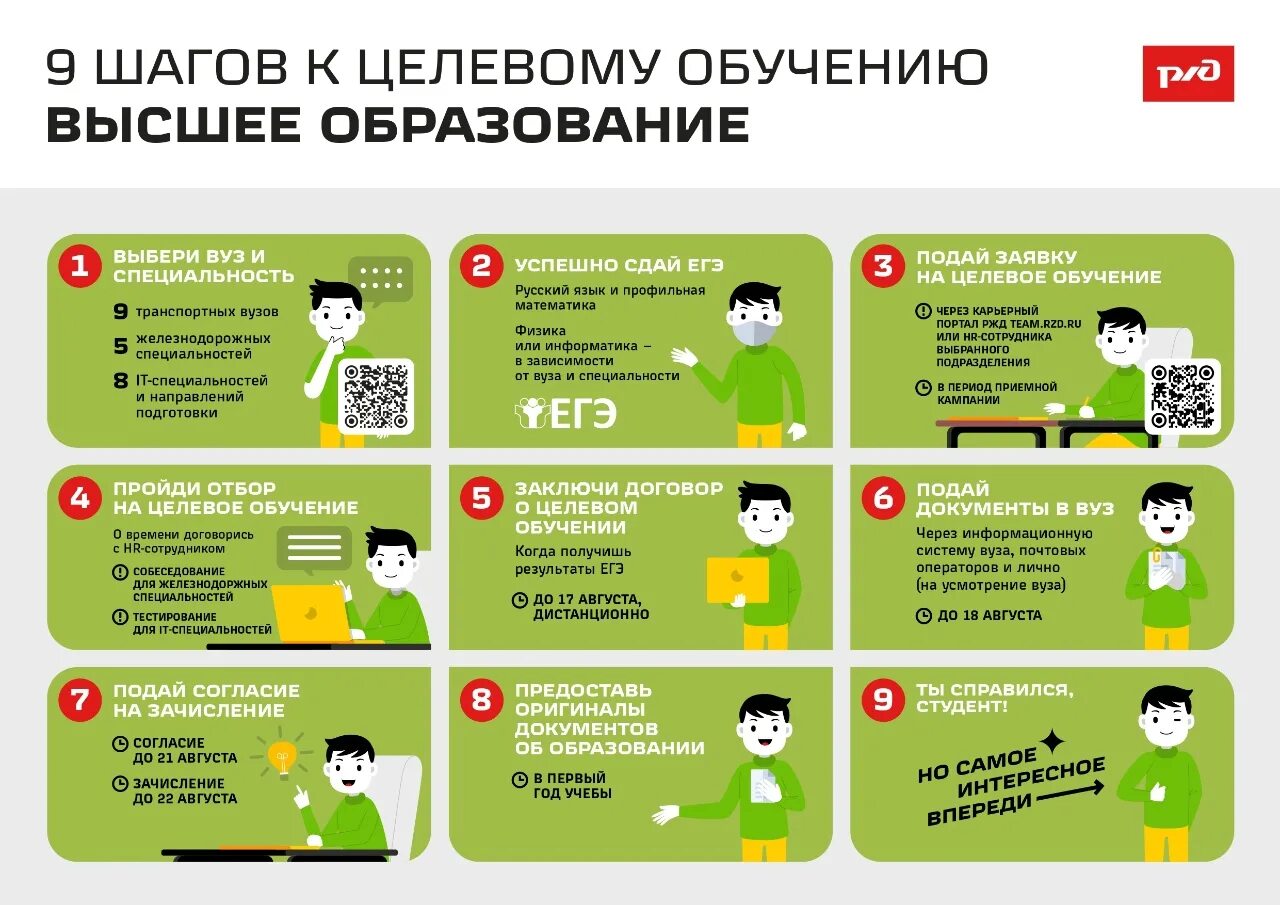 9 ШАГОВ К ЦЕЛЕВОМУ ОБУЧЕНИЮ
ВЫСШЕЕ ОБРАЗОВАНИЕ

РЖД

1 ВЫБЕРИ ВУЗ И СПЕЦИАЛЬНОСТЬ

9 транспортных вузов
5 железнодорожных специальностей
8 IT-специальностей и направлений подготовки

2 УСПЕШНО СДАЙ ЕГЭ

Русский язык и профильная математика

Физика или информатика – в зависимости от вуза и специальности

ЕГЭ

3 ПОДАЙ ЗАЯВКУ НА ЦЕЛЕВОЕ ОБУЧЕНИЕ

ЧЕРЕЗ КАРЬЕРНЫЙ ПОРТАЛ РЖД TEAM.RZD.RU ИЛИ HR-СОТРУДНИКА ВЫБРАННОГО ПОДРАЗДЕЛЕНИЯ

В ПЕРИОД ПРИЕМНОЙ КАМПАНИИ

4 ПРОЙДИ ОТБОР НА ЦЕЛЕВОЕ ОБУЧЕНИЕ

О времени договорись с HR-сотрудником

СОБЕСЕДОВАНИЕ ДЛЯ ЖЕЛЕЗНОДОРЖНЫХ СПЕЦИАЛЬНОСТЕЙ

ТЕСТИРОВАНИЕ ДЛЯ IT-СПЕЦИАЛЬНОСТЕЙ

5 ЗАКЛЮЧИ ДОГОВОР О ЦЕЛЕВОМ ОБУЧЕНИИ

Когда получишь результаты ЕГЭ

ДО 17 АВГУСТА, ДИСТАНЦИОННО

6 ПОДАЙ ДОКУМЕНТЫ В ВУЗ

Через информационную систему вуза, почтовых операторов и лично (на усмотрение вуза)

ДО 18 АВГУСТА

7 ПОДАЙ СОГЛАСИЕ НА ЗАЧИСЛЕНИЕ

СОГЛАСИЕ ДО 21 АВГУСТА

ЗАЧИСЛЕНИЕ ДО 22 АВГУСТА

8 ПРЕДОСТАВЬ ОРИГИНАЛЫ ДОКУМЕНТОВ ОБ ОБРАЗОВАНИИ

В ПЕРВЫЙ ГОД УЧЕБЫ

9 ТЫ СПРАВИЛСЯ, СТУДЕНТ!

НО САМОЕ ИНТЕРЕСНОЕ ВПЕРЕДИ