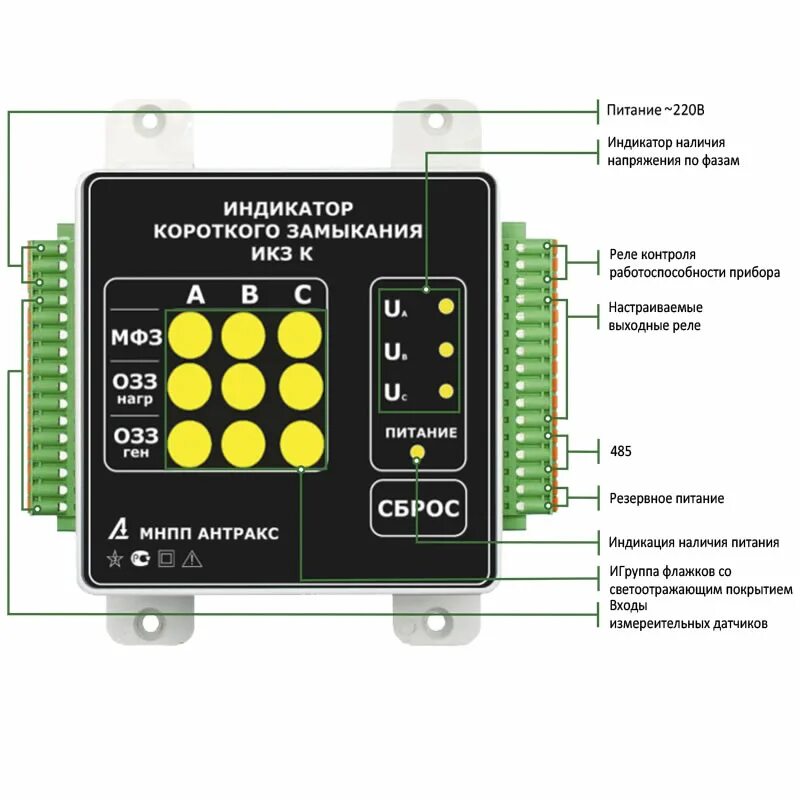 ИНДИКАТОР
КОРОТКОГО ЗАМЫКАНИЯ
ИКЗ К

A B C

МФЗ

ОЗЗ
нагр

ОЗЗ
ген

$U_A$

$U_B$

$U_C$

ПИТАНИЕ

СБРОС

МНПП АНТРАКС

Питание ~220В

Индикатор наличия напряжения по фазам

Реле контроля работоспособности прибора

Настраиваемые выходные реле

485

Резервное питание

Индикация наличия питания

ИГруппа флажков со светоотражающим покрытием

Входы измерительных датчиков