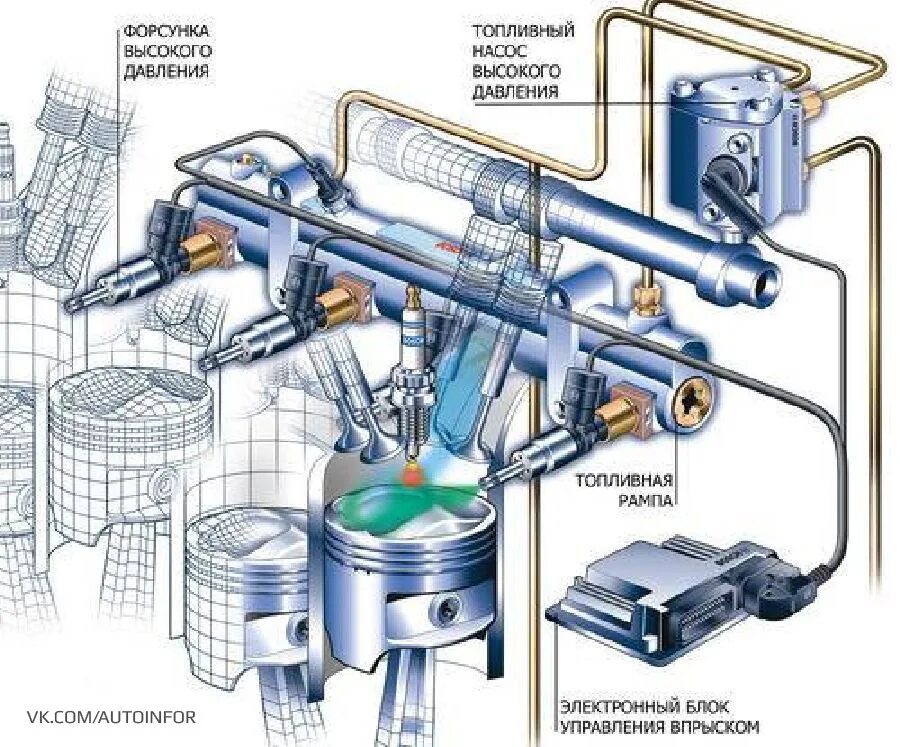 ФОРСУНКА ВЫСОКОГО ДАВЛЕНИЯ

ТОПЛИВНЫЙ НАСОС ВЫСОКОГО ДАВЛЕНИЯ

ТОПЛИВНАЯ РАМПА

ЭЛЕКТРОННЫЙ БЛОК УПРАВЛЕНИЯ ВПРЫСКОМ

VK.COM/AUTOINFOR