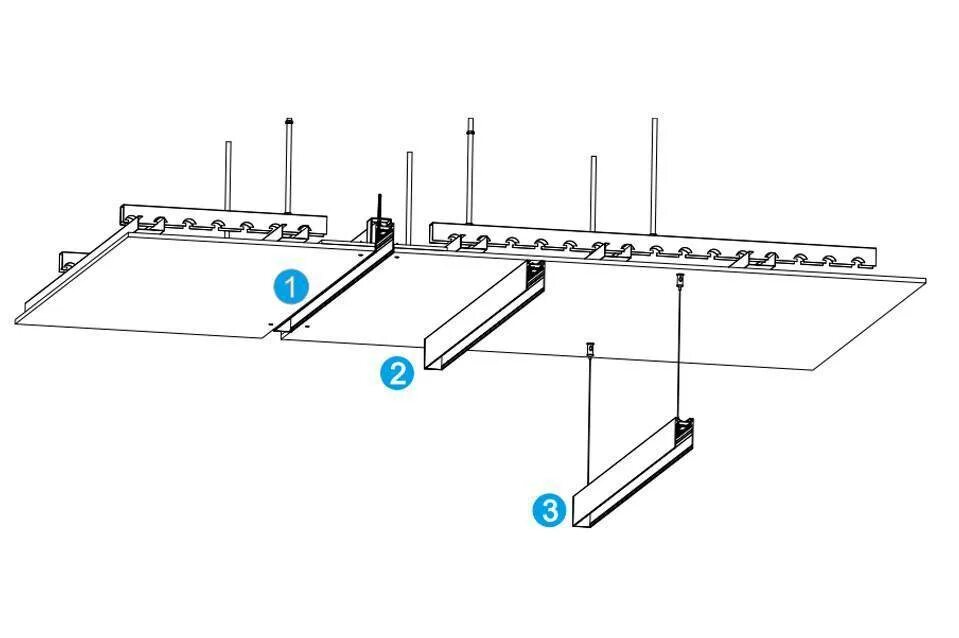 1
2
3