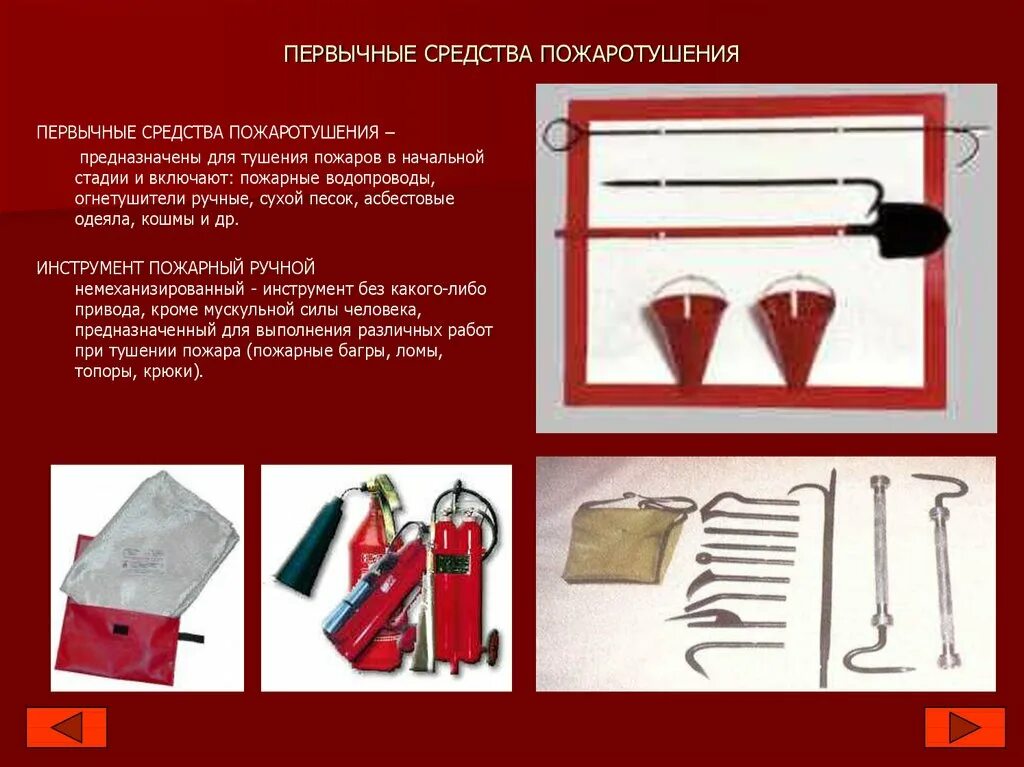 ПЕРВЫЧНЫЕ СРЕДСТВА ПОЖАРОТУШЕНИЯ

ПЕРВЫЧНЫЕ СРЕДСТВА ПОЖАРОТУШЕНИЯ – предназначены для тушения пожаров в начальной стадии и включают: пожарные водопроводы, огнетушители ручные, сухой песок, асбестовые одеяла, кошмы и др.

ИНСТРУМЕНТ ПОЖАРНЫЙ РУЧНОЙ немеханизированный - инструмент без какого-либо привода, кроме мускульной силы человека, предназначенный для выполнения различных работ при тушении пожара (пожарные багры, ломы, топоры, крюки).