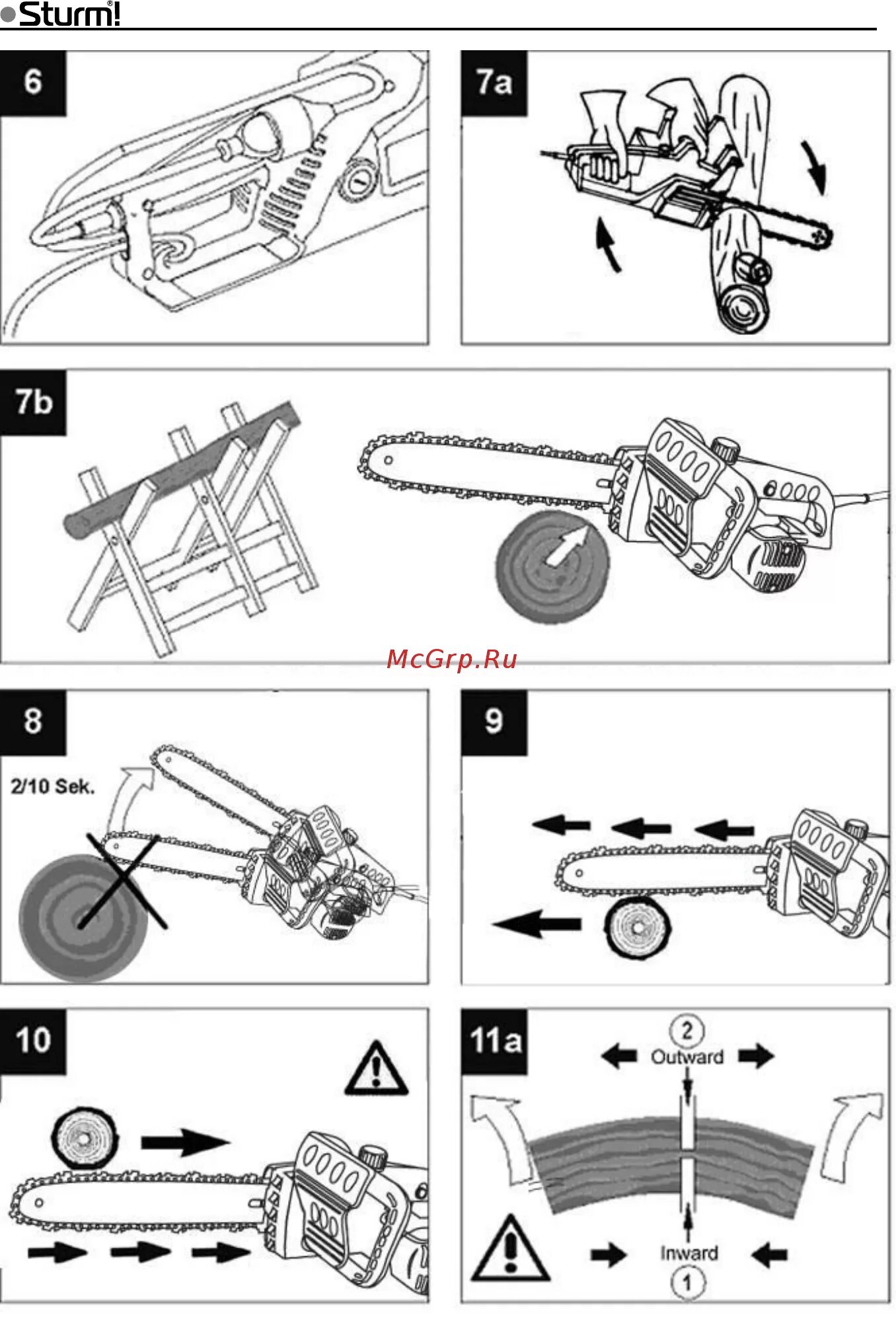 Sturm!

6

7a

7b

McGrp.Ru

8

2/10 Sek.

9

10

11a

2
Outward

Inward
1