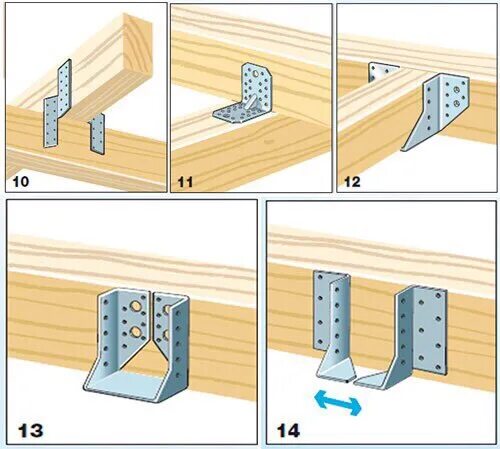 10

11

12

13

14