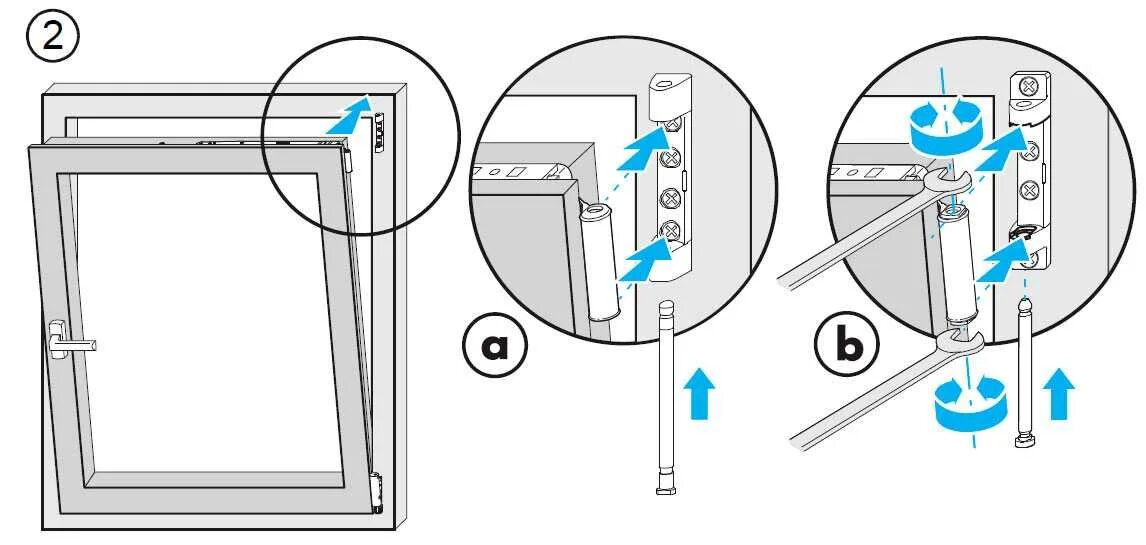 2

a

b