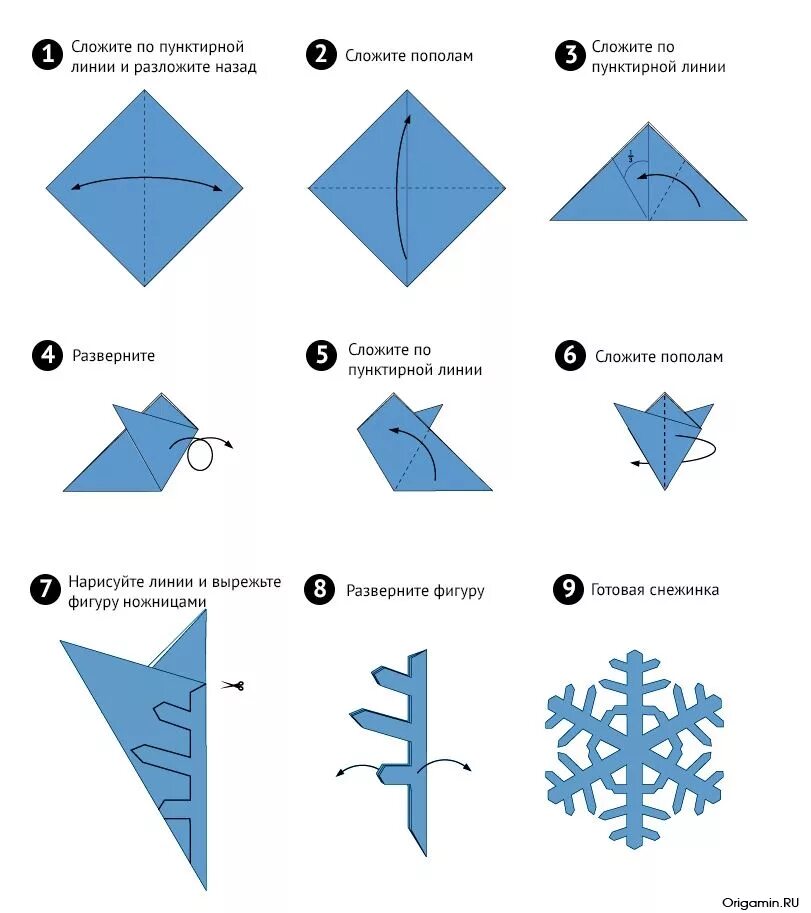 1 Сложите по пунктирной линии и разложите назад

2 Сложите пополам

3 Сложите по пунктирной линии

$\frac{1}{3}$

4 Разверните

5 Сложите по пунктирной линии

6 Сложите пополам

7 Нарисуйте линии и вырежьте фигуру ножницами

8 Разверните фигуру

9 Готовая снежинка

Origamin.RU