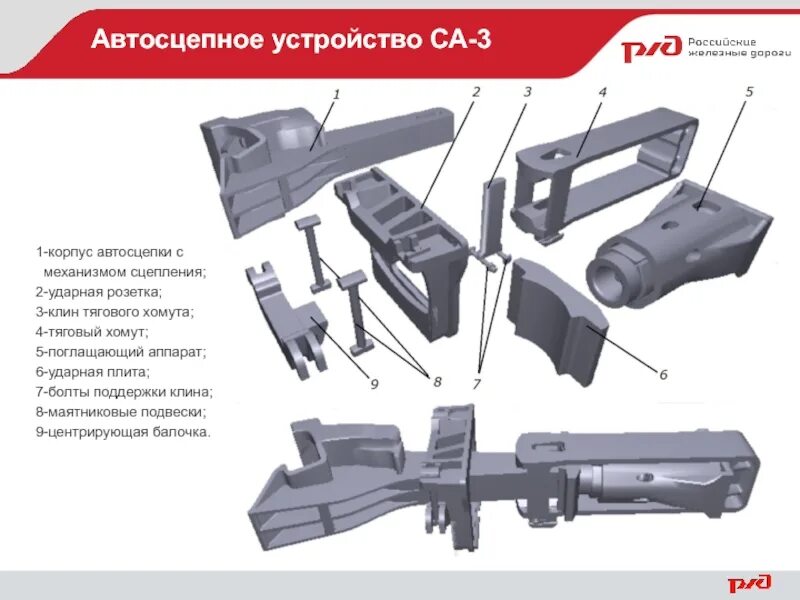 Автосцепное устройство СА-3

РЖД Российские железные дороги

1 2 3 4 5

1-корпус автосцепки с механизмом сцепления;
2-ударная розетка;
3-клин тягового хомута;
4-тяговый хомут;
5-поглащающий аппарат;
6-ударная плита;
7-болты поддержки клина;
8-маятниковые подвески;
9-центрирующая балочка.

9 8 7 6

РЖД