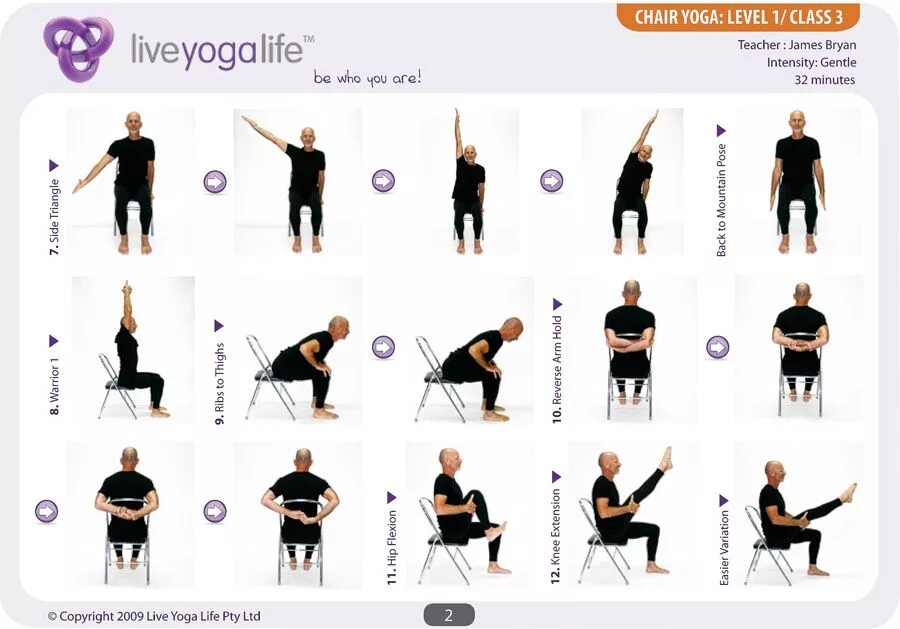 liveyogalife™

be who you are!

CHAIR YOGA: LEVEL 1/ CLASS 3

Teacher : James Bryan
Intensity: Gentle
32 minutes

7. Side Triangle

Back to Mountain Pose

8. Warrior 1

9. Ribs to Thighs

10. Reverse Arm Hold

11. Hip Flexion

12. Knee Extension

Easier Variation

© Copyright 2009 Live Yoga Life Pty Ltd

2