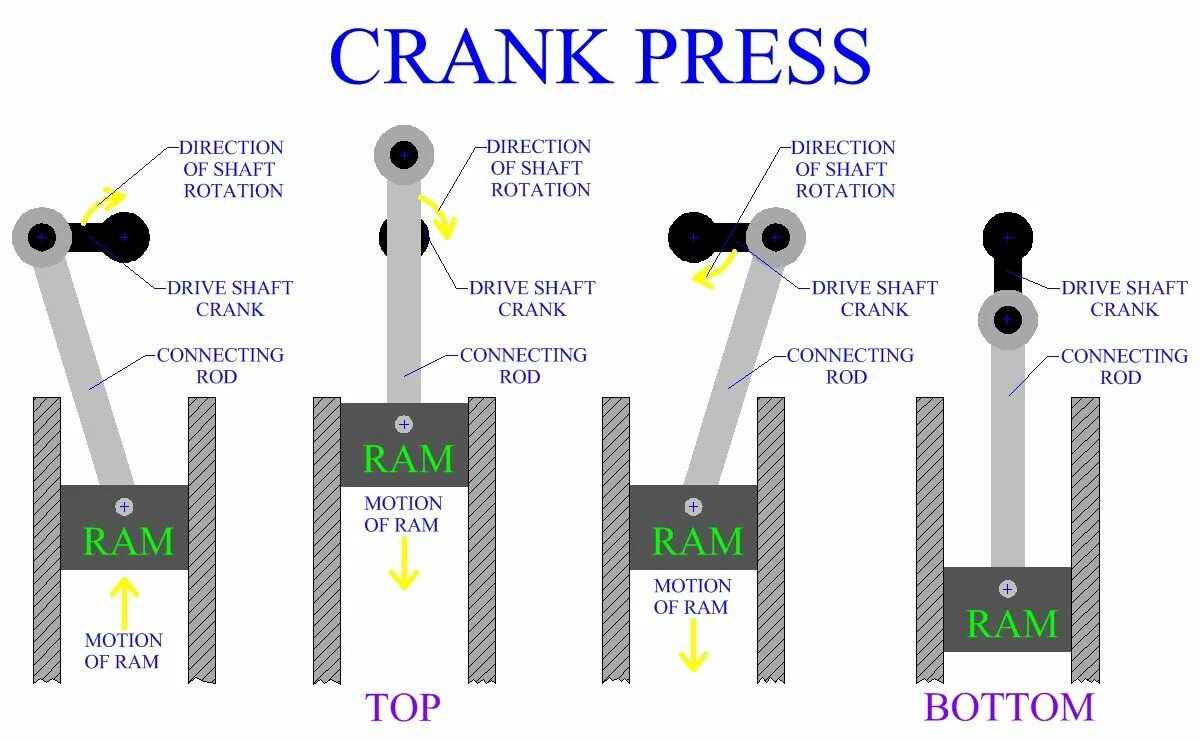 CRANK PRESS

DIRECTION OF SHAFT ROTATION

DRIVE SHAFT CRANK

CONNECTING ROD

RAM

MOTION OF RAM

DIRECTION OF SHAFT ROTATION

DRIVE SHAFT CRANK

CONNECTING ROD

RAM

MOTION OF RAM

TOP

DIRECTION OF SHAFT ROTATION

DRIVE SHAFT CRANK

CONNECTING ROD

RAM

MOTION OF RAM

DRIVE SHAFT CRANK

CONNECTING ROD

RAM

BOTTOM