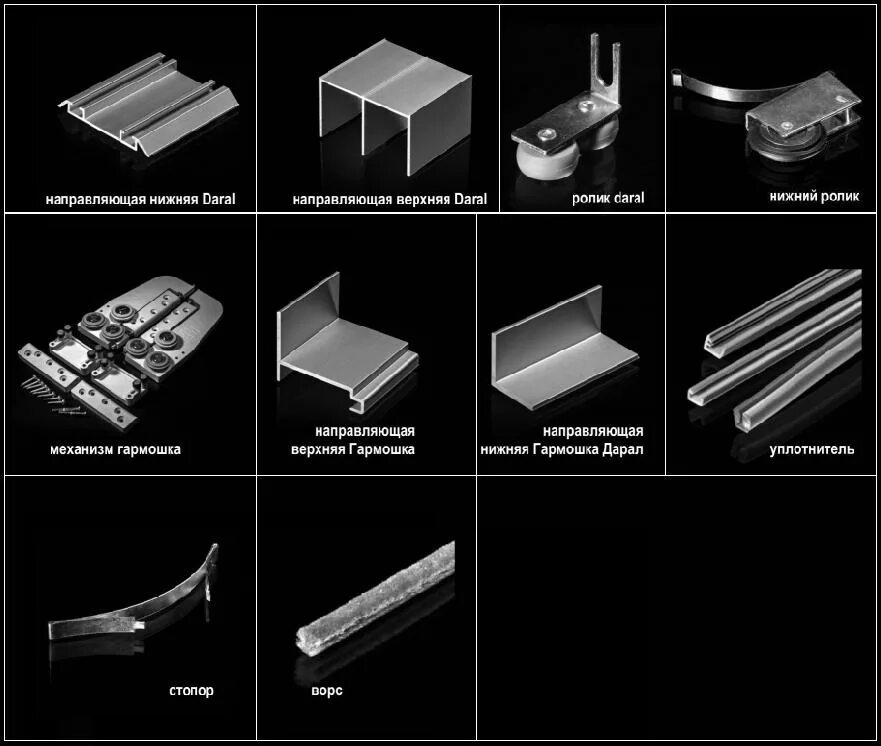 направляющая нижняя Daral

направляющая верхняя Daral

ролик daral

нижний ролик

механизм гармошка

направляющая верхняя Гармошка

направляющая нижняя Гармошка Дарал

уплотнитель

стопор

ворс